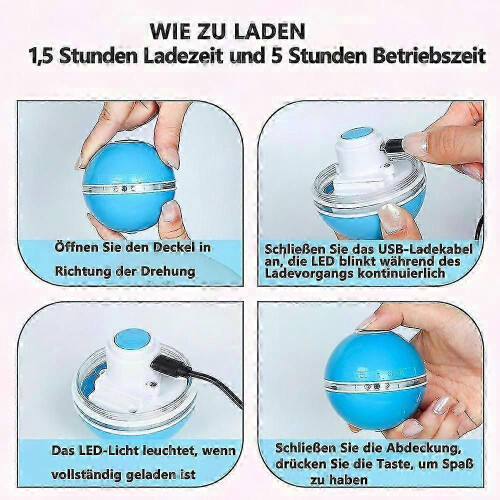 WIE ZU LADEN
1,5 Stunden Ladezeit und 5 Stunden Betriebszeit

Öffnen Sie den Deckel in Richtung der Drehung

Schließen Sie das USB-Ladekabel an, die LED blinkt während des Ladevorgangs kontinuierlich

Das LED-Licht leuchtet, wenn vollständig geladen ist

Schließen Sie die Abdeckung, drücken Sie die Taste, um Spaß zu haben