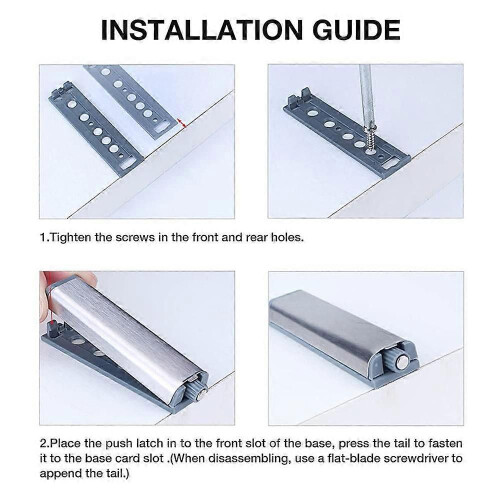 INSTALLATION GUIDE

1.Tighten the screws in the front and rear holes.

2.Place the push latch in to the front slot of the base, press the tail to fasten it to the base card slot .(When disassembling, use a flat-blade screwdriver to append the tail.)