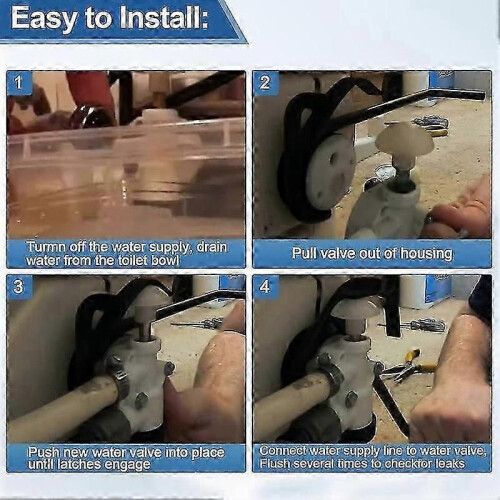 Easy to Install:

1

Turmn off the water supply, drain water from the toilet bowl

2

Pull valve out of housing

3

Push new water valve into place until latches engage

4

Connect water supply line to water valve, Flush several times to checkfor leaks