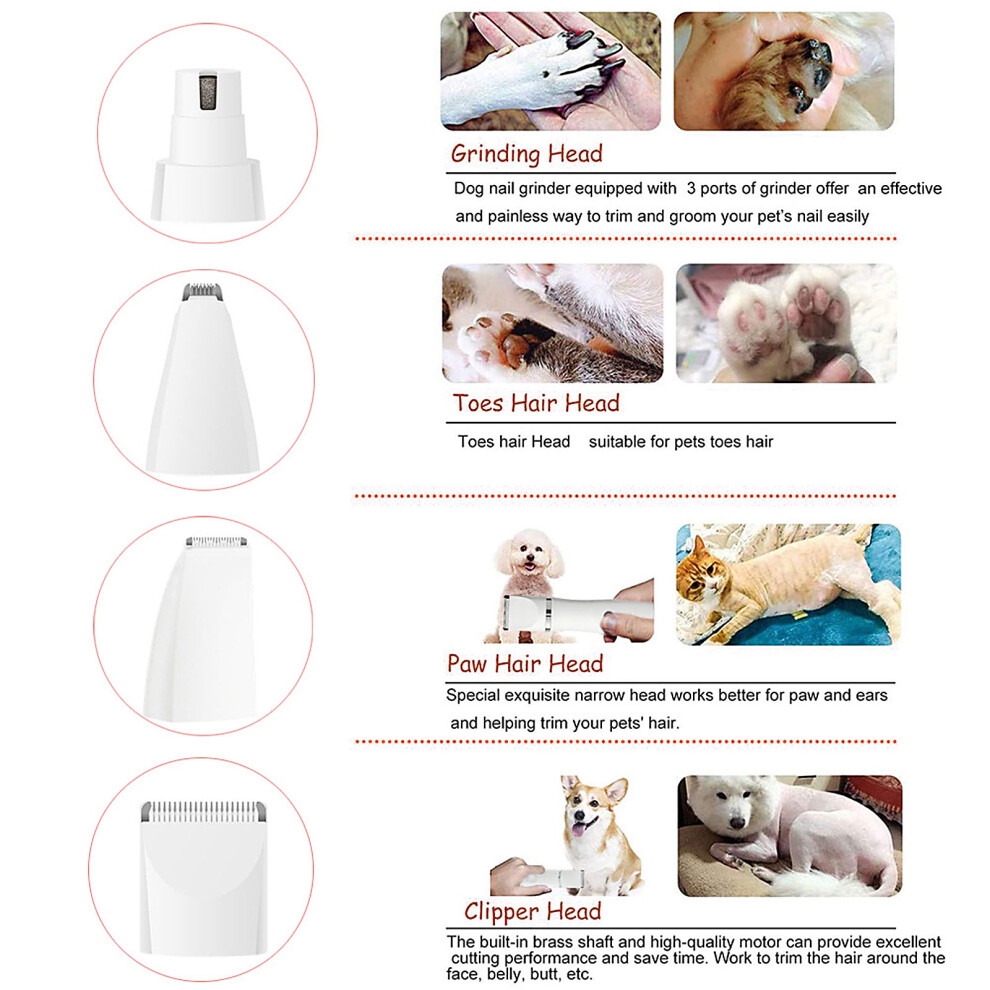 Grinding Head

Dog nail grinder equipped with 3 ports of grinder offer an effective and painless way to trim and groom your pet's nail easily

Toes Hair Head

Toes hair Head suitable for pets toes hair

Paw Hair Head

Special exquisite narrow head works better for paw and ears and helping trim your pets' hair.

Clipper Head

The built-in brass shaft and high-quality motor can provide excellent cutting performance and save time. Work to trim the hair around the face, belly, butt, etc.