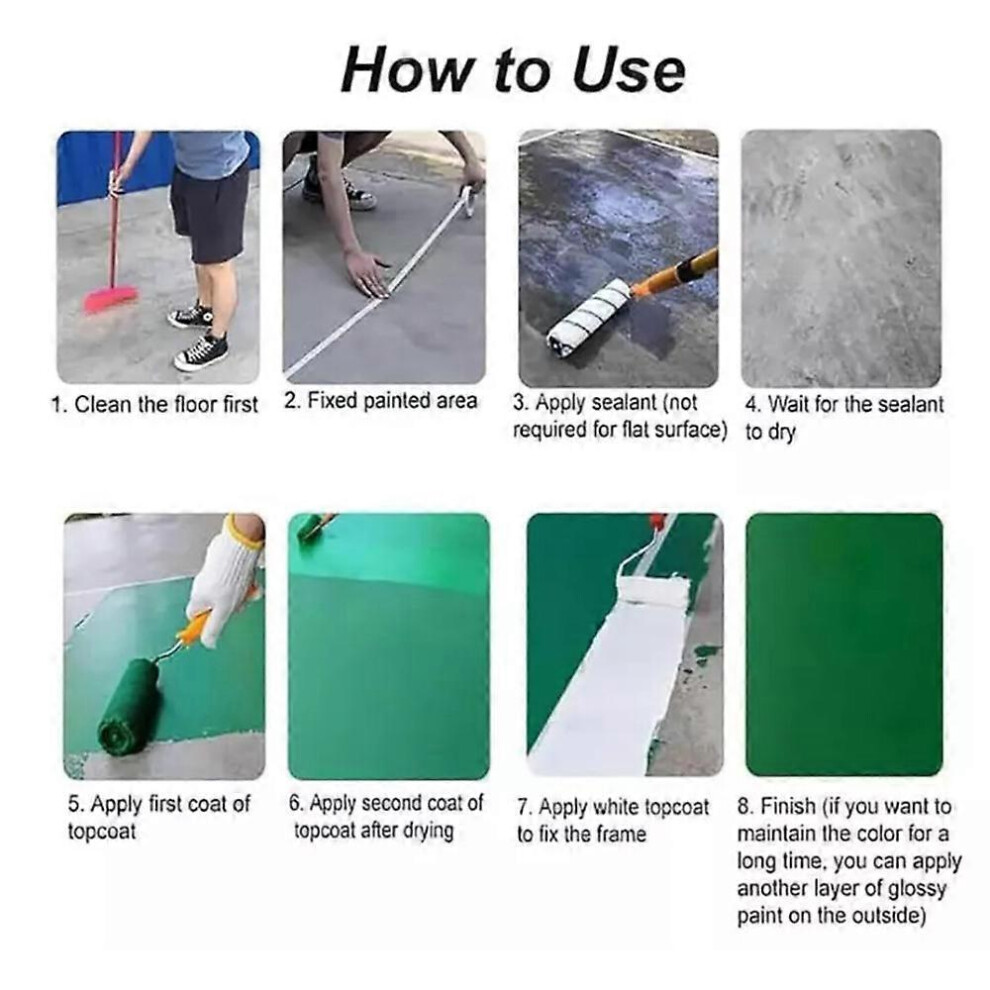 How to Use

1. Clean the floor first

2. Fixed painted area

3. Apply sealant (not required for flat surface)

4. Wait for the sealant to dry

5. Apply first coat of topcoat

6. Apply second coat of topcoat after drying

7. Apply white topcoat to fix the frame

8. Finish (if you want to maintain the color for a long time, you can apply another layer of glossy paint on the outside)