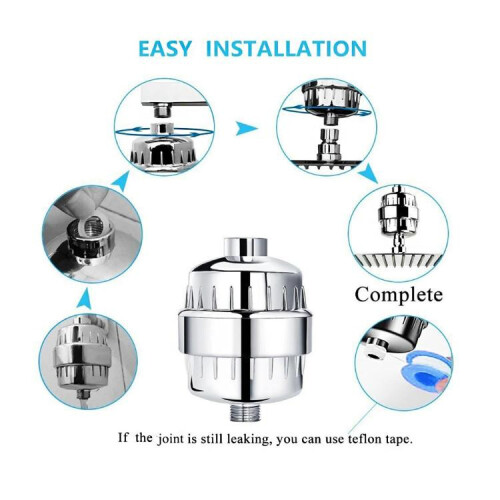 EASY INSTALLATION

Complete

If the joint is still leaking, you can use teflon tape.