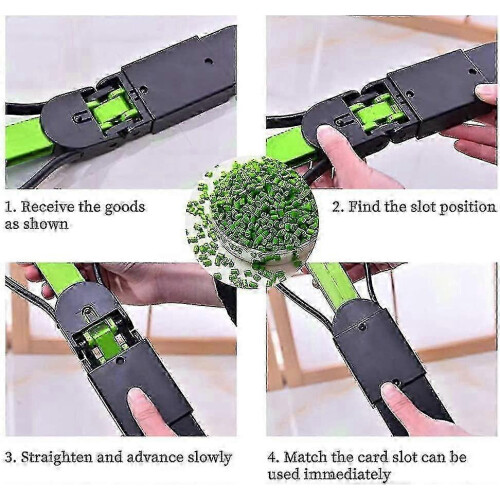 1. Receive the goods as shown

2. Find the slot position

3. Straighten and advance slowly

4. Match the card slot can be used immediately