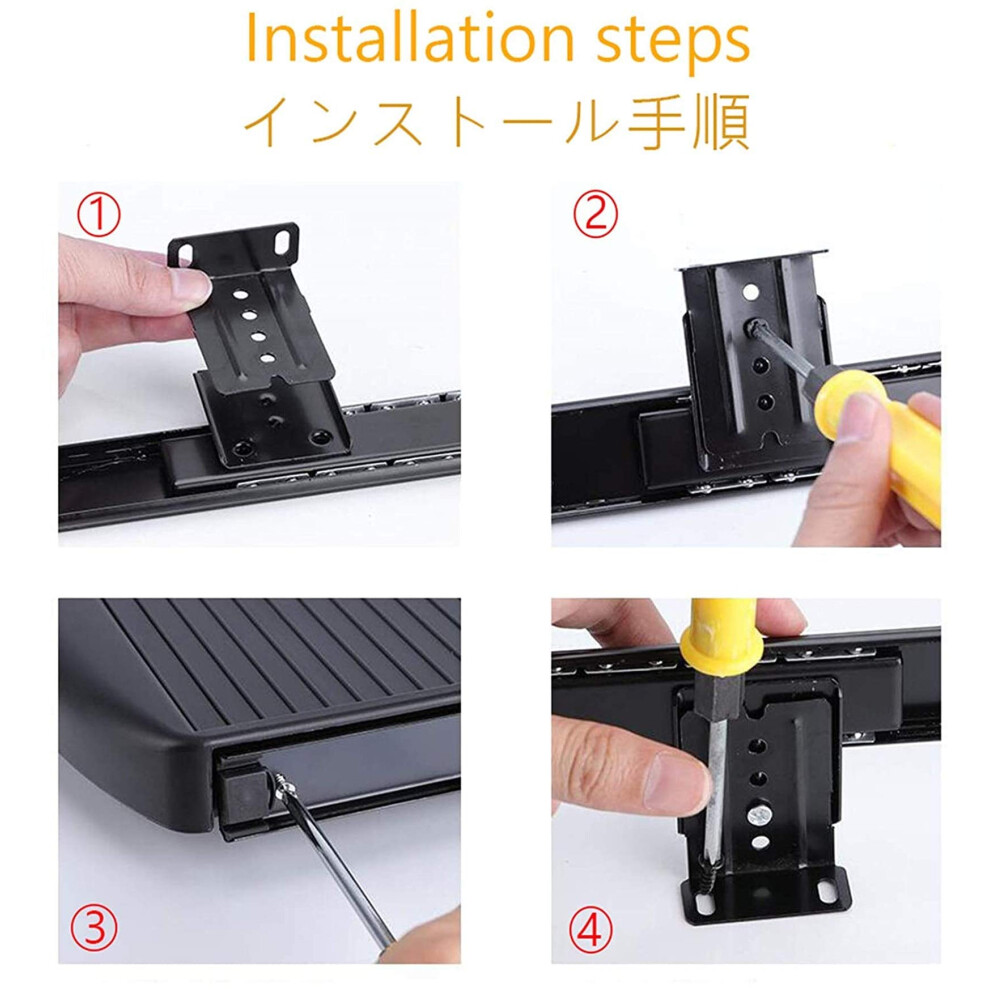 Installation steps
インストール手順

①

②

③

④