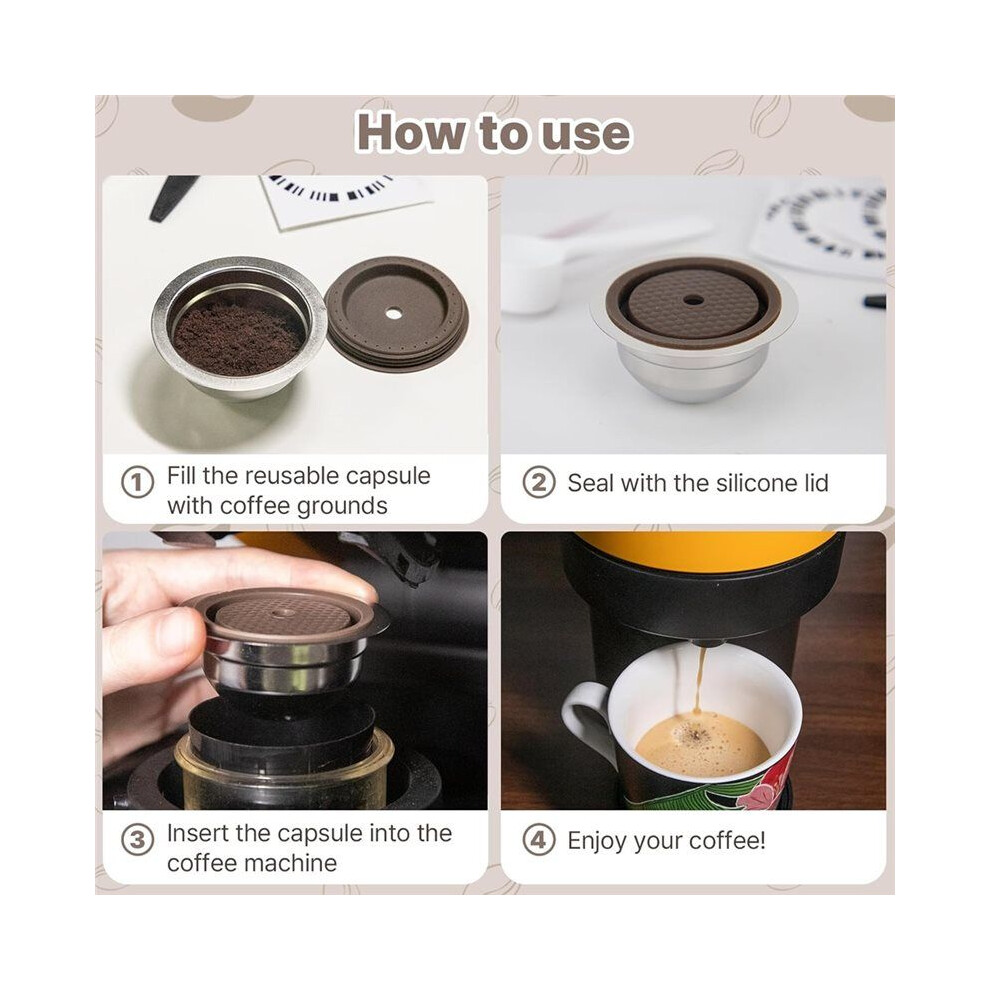 How to use

1 Fill the reusable capsule with coffee grounds

2 Seal with the silicone lid

3 Insert the capsule into the coffee machine

4 Enjoy your coffee!