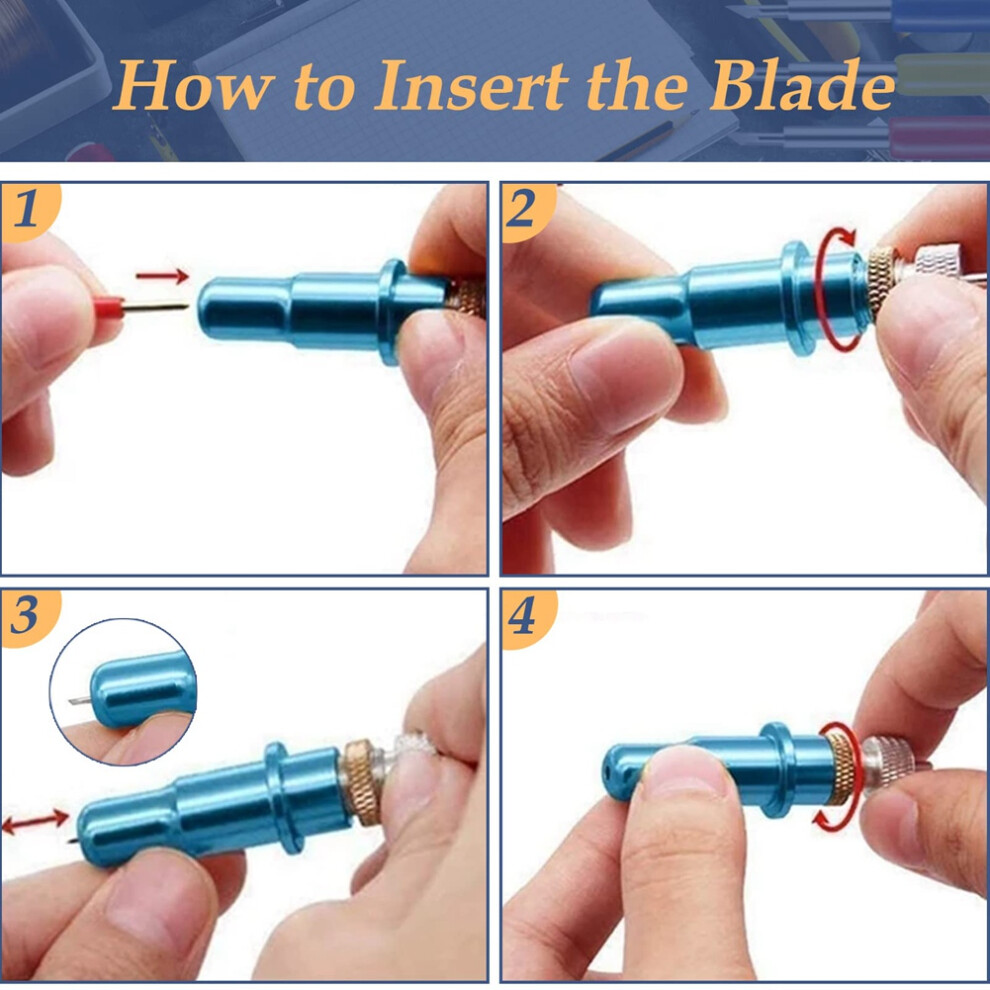 How to Insert the Blade

1

2

3

4