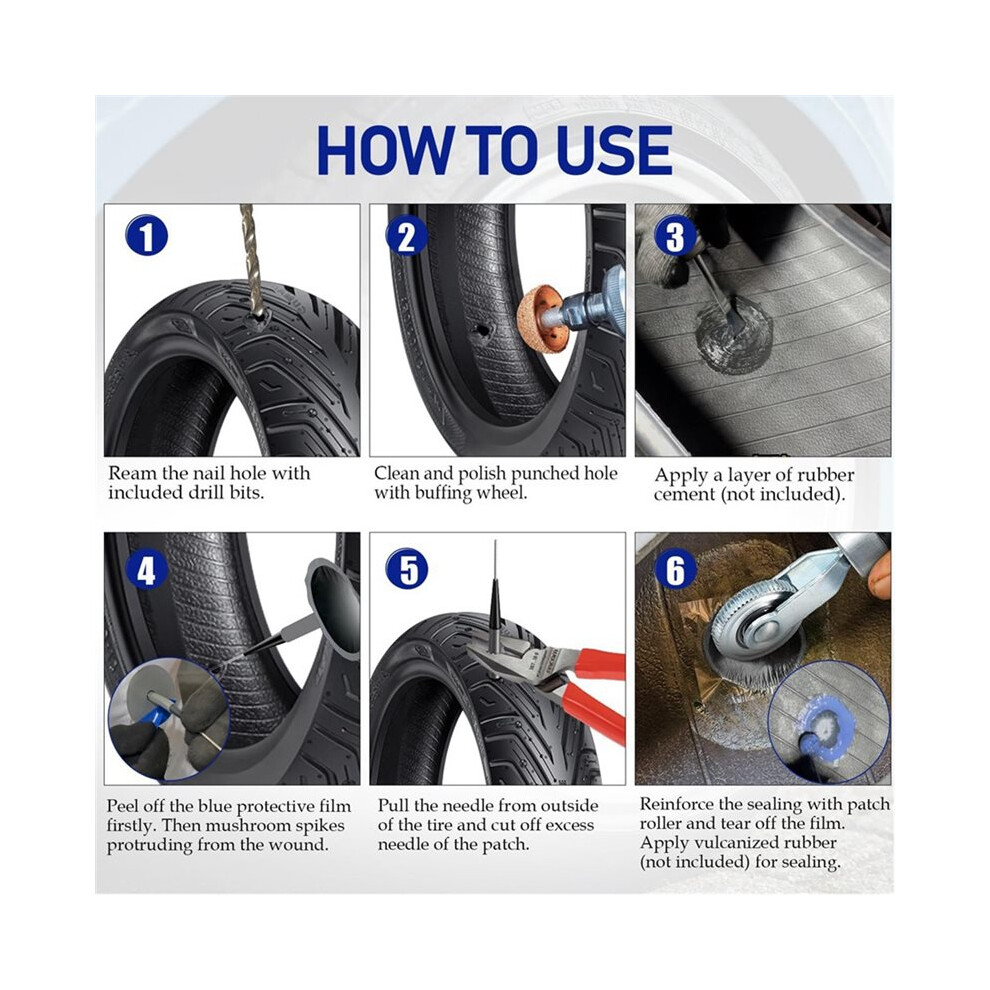 HOW TO USE

1

Ream the nail hole with included drill bits.

2

Clean and polish punched hole with buffing wheel.

3

Apply a layer of rubber cement (not included).

4

Peel off the blue protective film firstly. Then mushroom spikes protruding from the wound.

5

Pull the needle from outside of the tire and cut off excess needle of the patch.

6

Reinforce the sealing with patch roller and tear off the film. Apply vulcanized rubber (not included) for sealing.