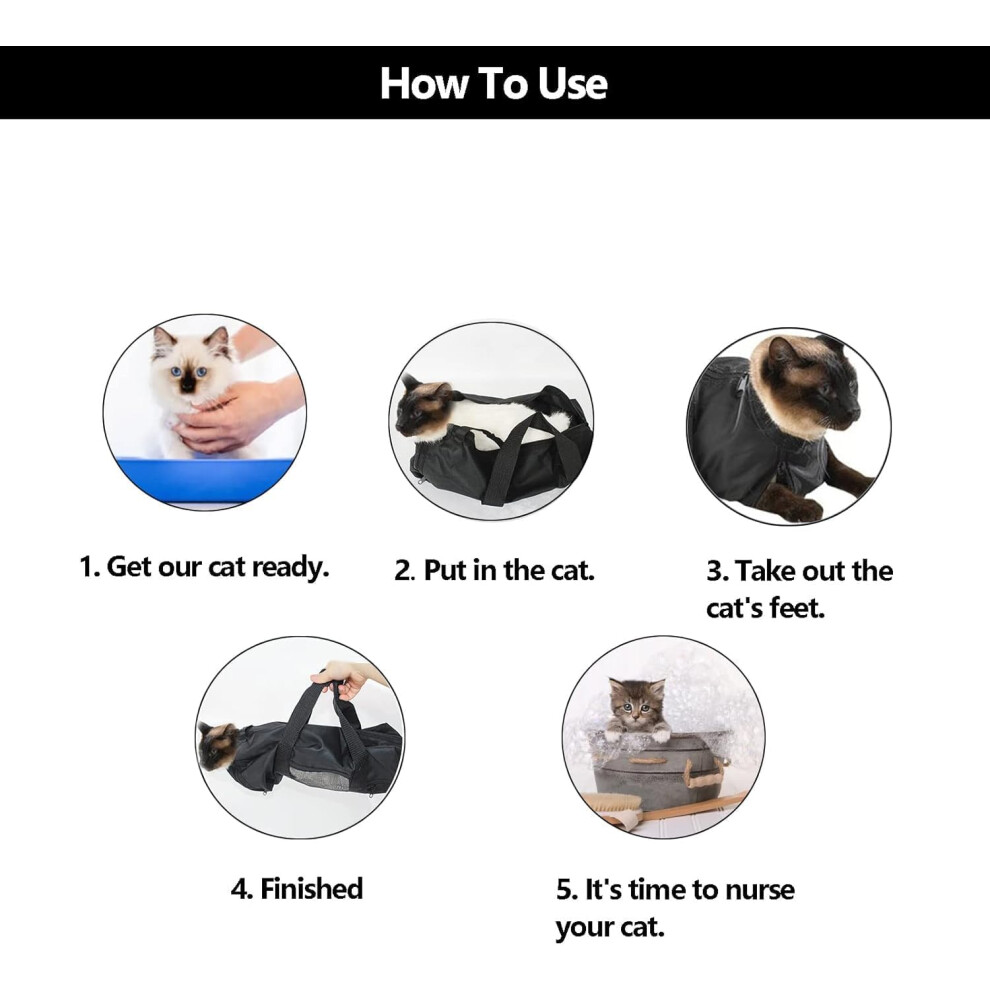 How To Use

1. Get our cat ready.

2. Put in the cat.

3. Take out the cat's feet.

4. Finished

5. It's time to nurse your cat.