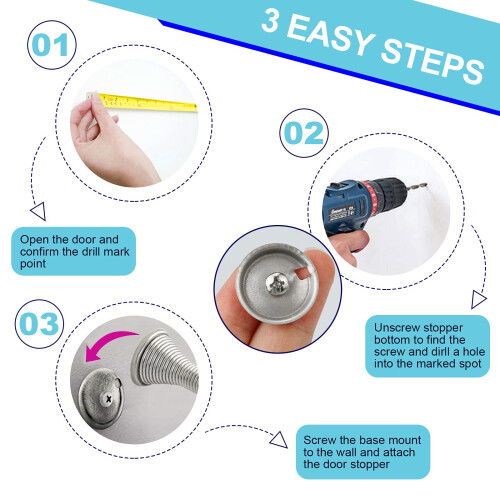 3 EASY STEPS

01

Open the door and confirm the drill mark point

02

Unscrew stopper bottom to find the screw and dirll a hole into the marked spot

03

Screw the base mount to the wall and attach the door stopper