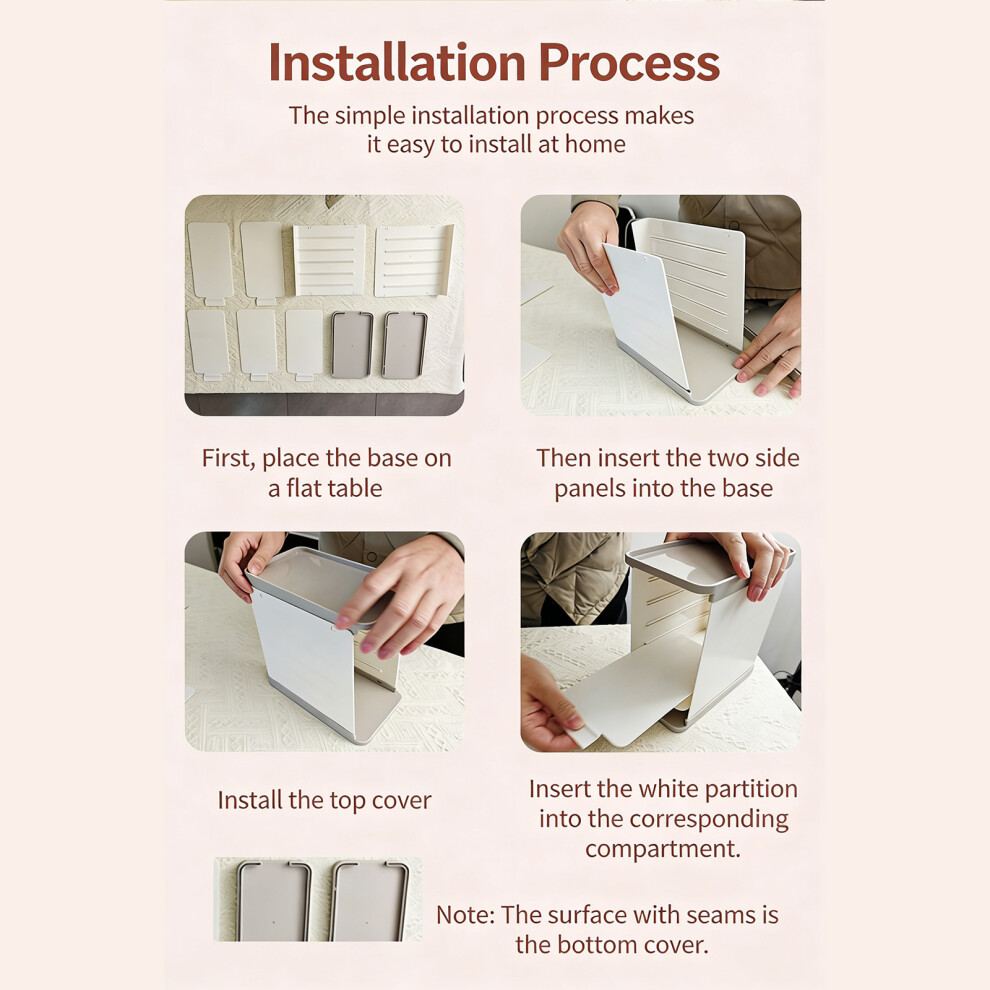 Installation Process

The simple installation process makes it easy to install at home

First, place the base on a flat table

Then insert the two side panels into the base

Install the top cover

Insert the white partition into the corresponding compartment.

Note: The surface with seams is the bottom cover.