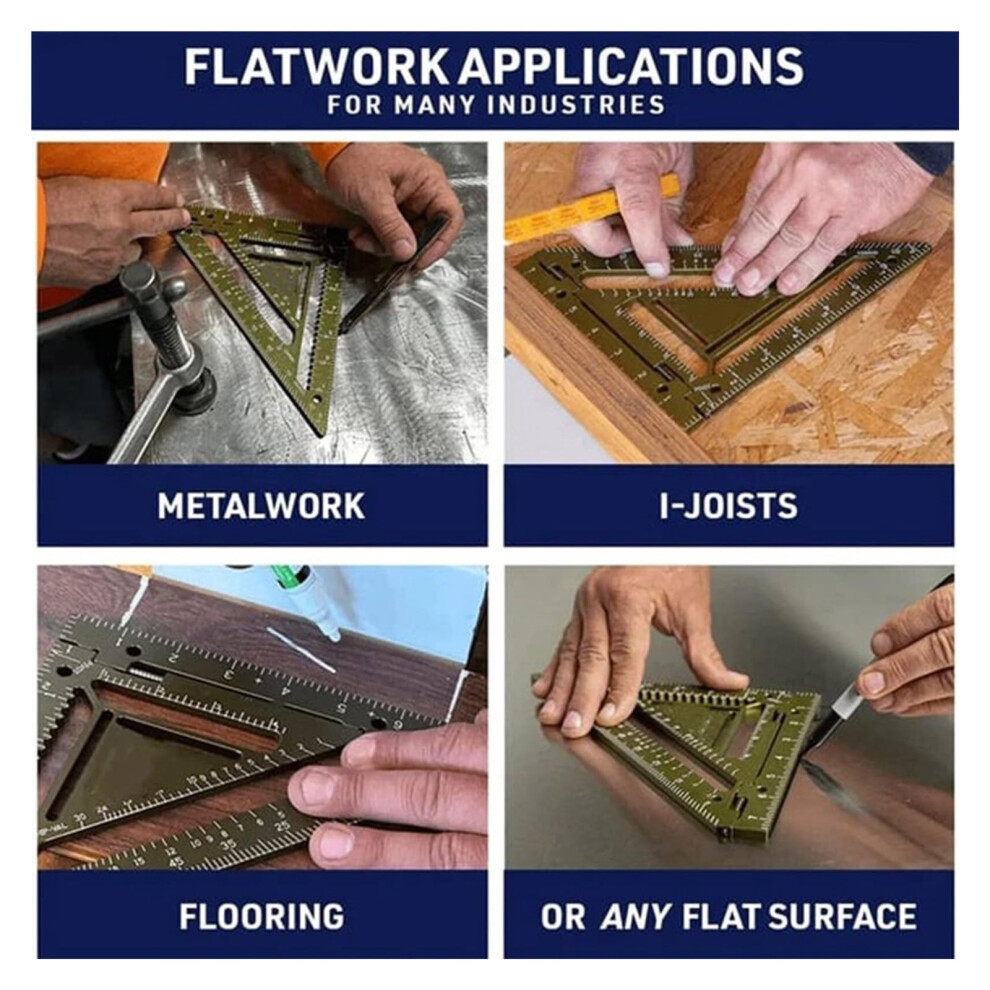 FLATWORK APPLICATIONS
FOR MANY INDUSTRIES

METALWORK

I-JOISTS

FLOORING

OR ANY FLAT SURFACE