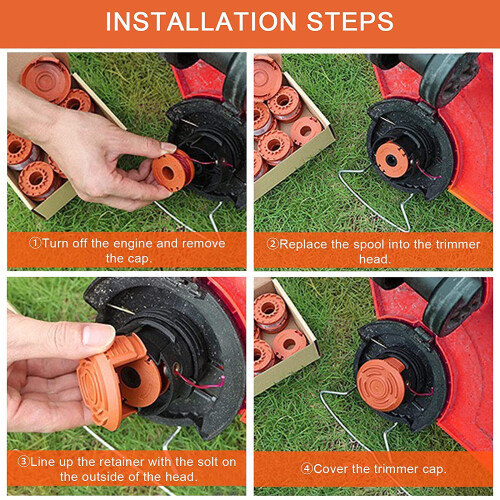 INSTALLATION STEPS

①Turn off the engine and remove the cap.

②Replace the spool into the trimmer head.

③Line up the retainer with the solt on the outside of the head.

④Cover the trimmer cap.