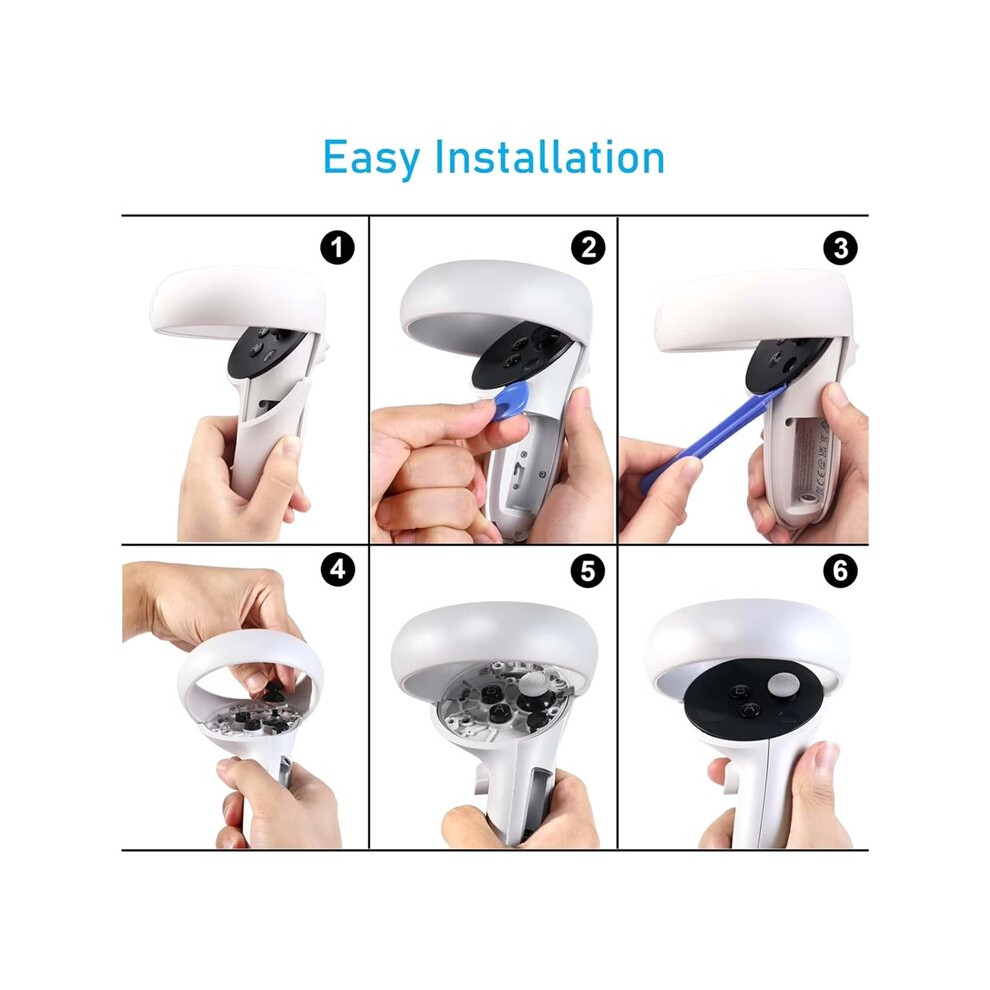 Easy Installation

1

2

3

4

5

6