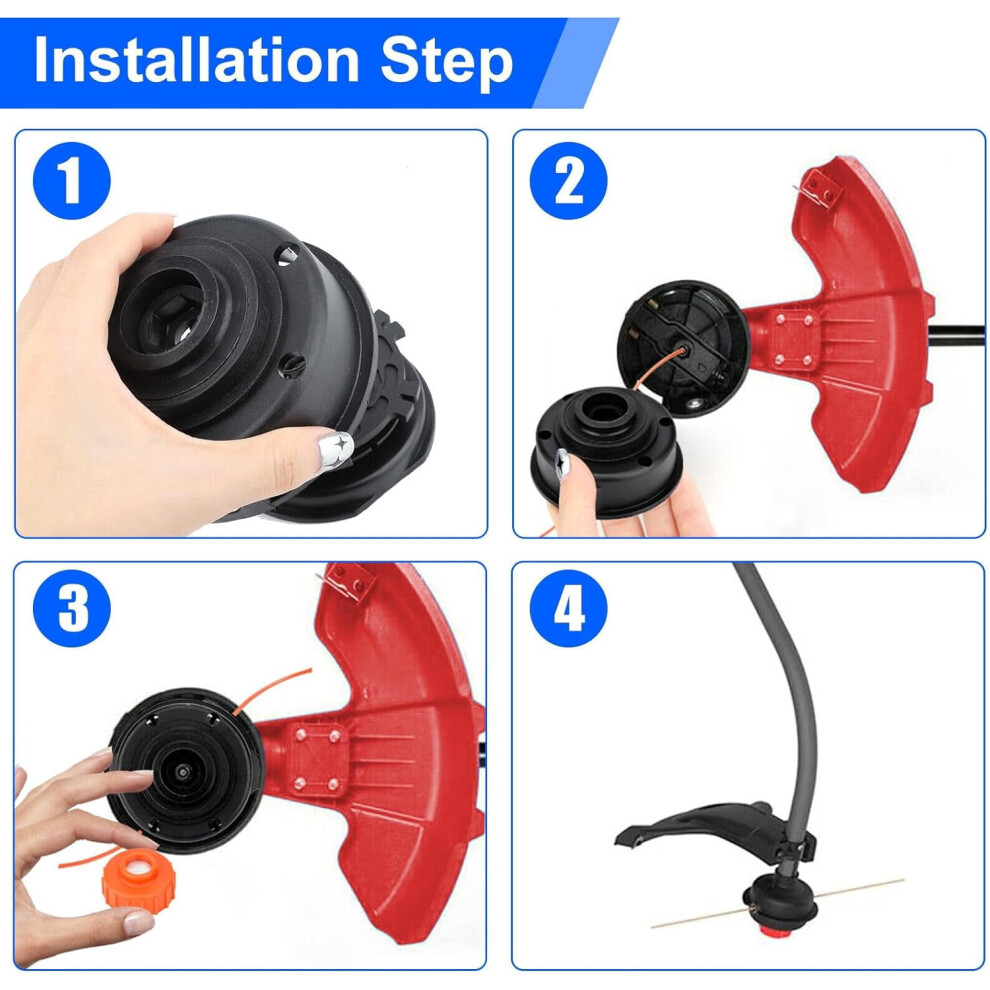 Installation Step

1

2

3

4