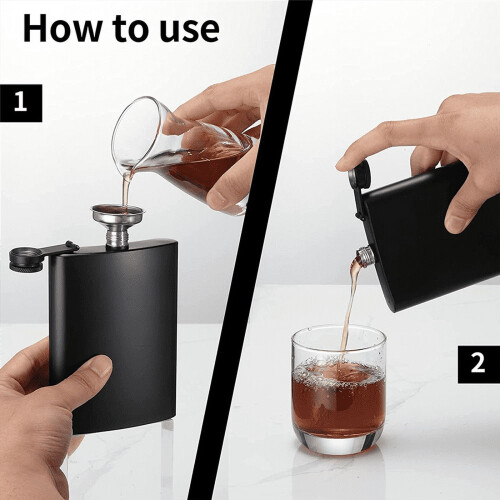 How to use

1

2