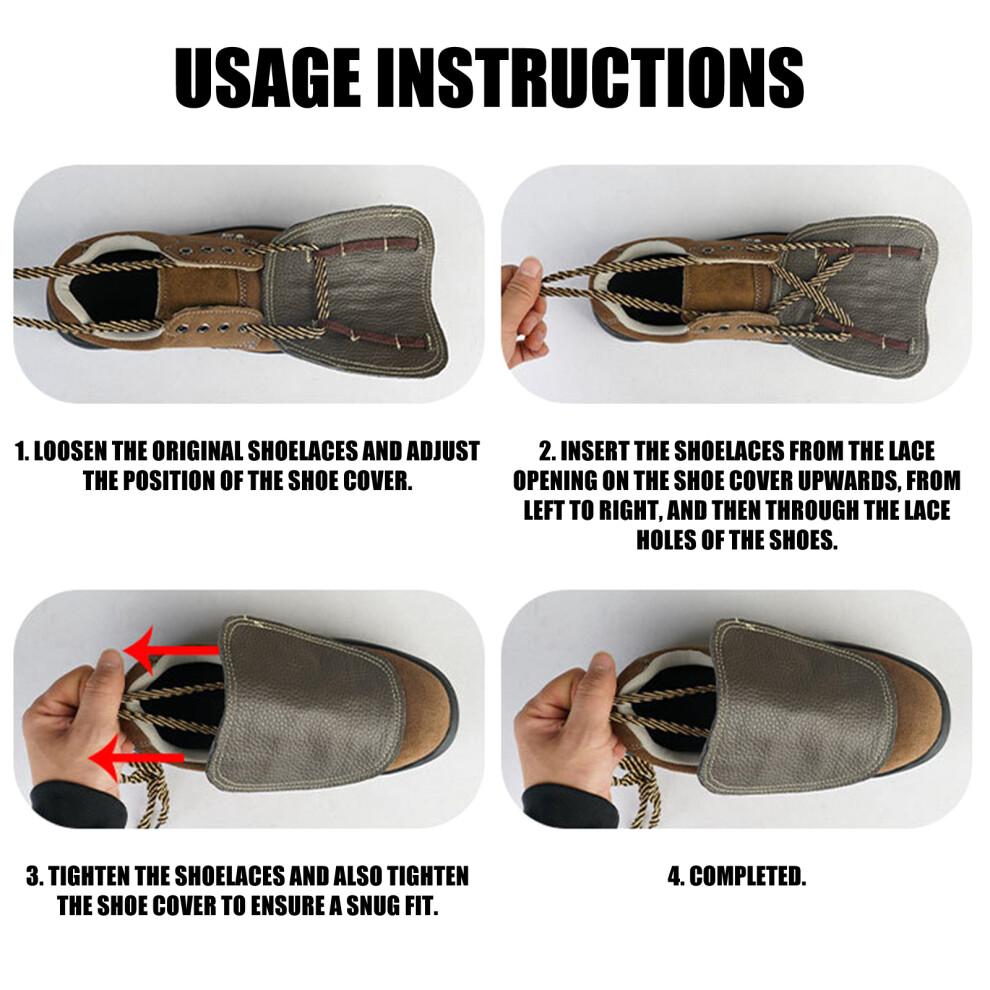 USAGE INSTRUCTIONS

1. LOOSEN THE ORIGINAL SHOELACES AND ADJUST THE POSITION OF THE SHOE COVER.

2. INSERT THE SHOELACES FROM THE LACE OPENING ON THE SHOE COVER UPWARDS, FROM LEFT TO RIGHT, AND THEN THROUGH THE LACE HOLES OF THE SHOES.

3. TIGHTEN THE SHOELACES AND ALSO TIGHTEN THE SHOE COVER TO ENSURE A SNUG FIT.

4. COMPLETED.