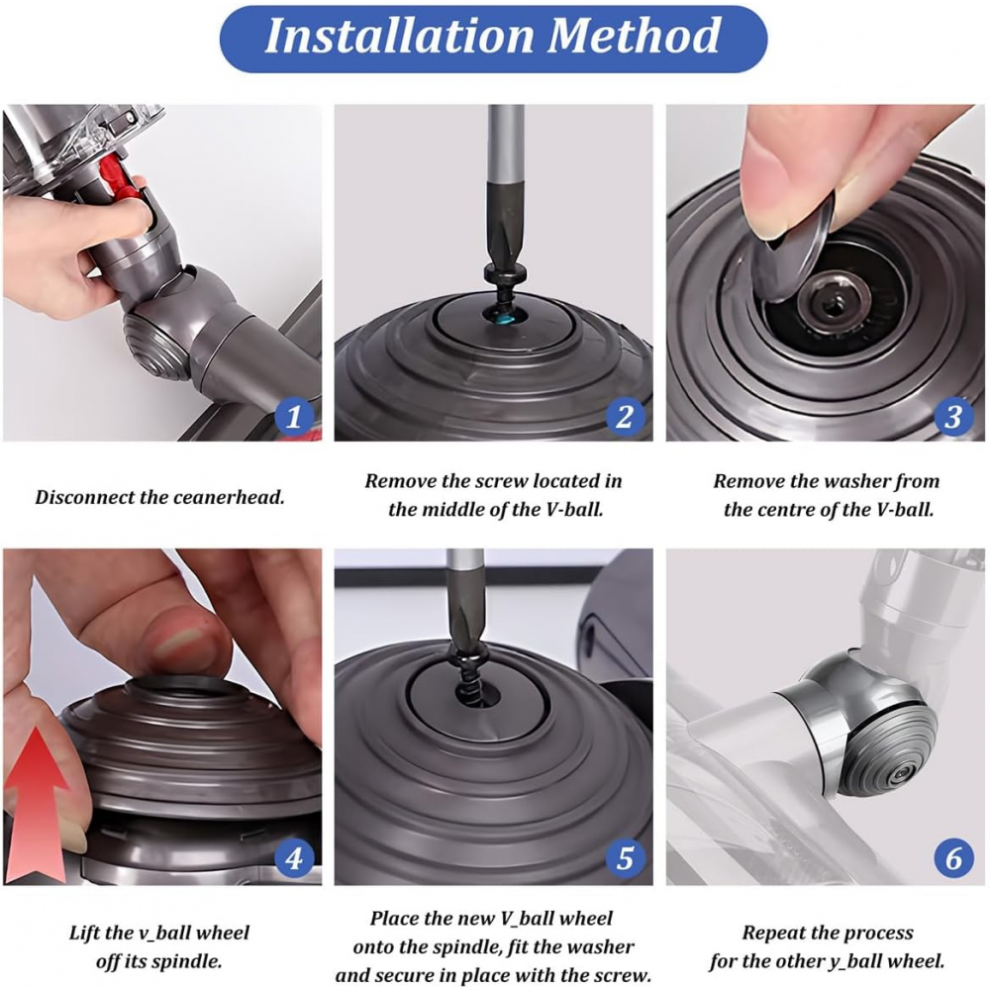 Installation Method

1

Disconnect the ceanerhead.

2

Remove the screw located in the middle of the V-ball.

3

Remove the washer from the centre of the V-ball.

4

Lift the v_ball wheel off its spindle.

5

Place the new V_ball wheel onto the spindle, fit the washer and secure in place with the screw.

6

Repeat the process for the other y_ball wheel.