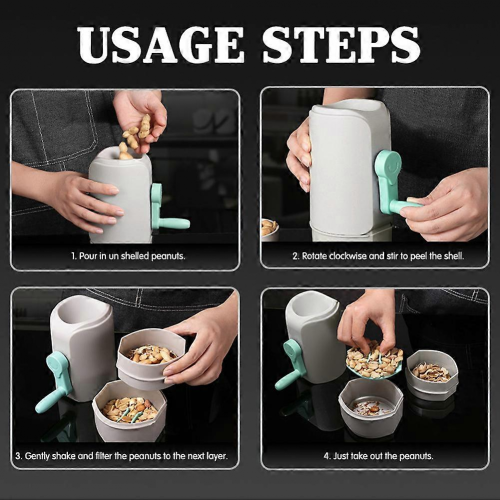 USAGE STEPS

1. Pour in un shelled peanuts.

2. Rotate clockwise and stir to peel the shell.

3. Gently shake and filter the peanuts to the next layer.

4. Just take out the peanuts.