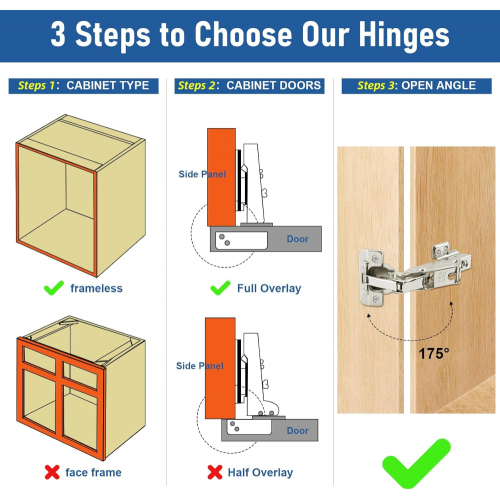 3 Steps to Choose Our Hinges

Steps 1: CABINET TYPE

frameless

face frame

Steps 2: CABINET DOORS

Side Panel

Door

Full Overlay

Side Panel

Door

Half Overlay

Steps 3: OPEN ANGLE

175°