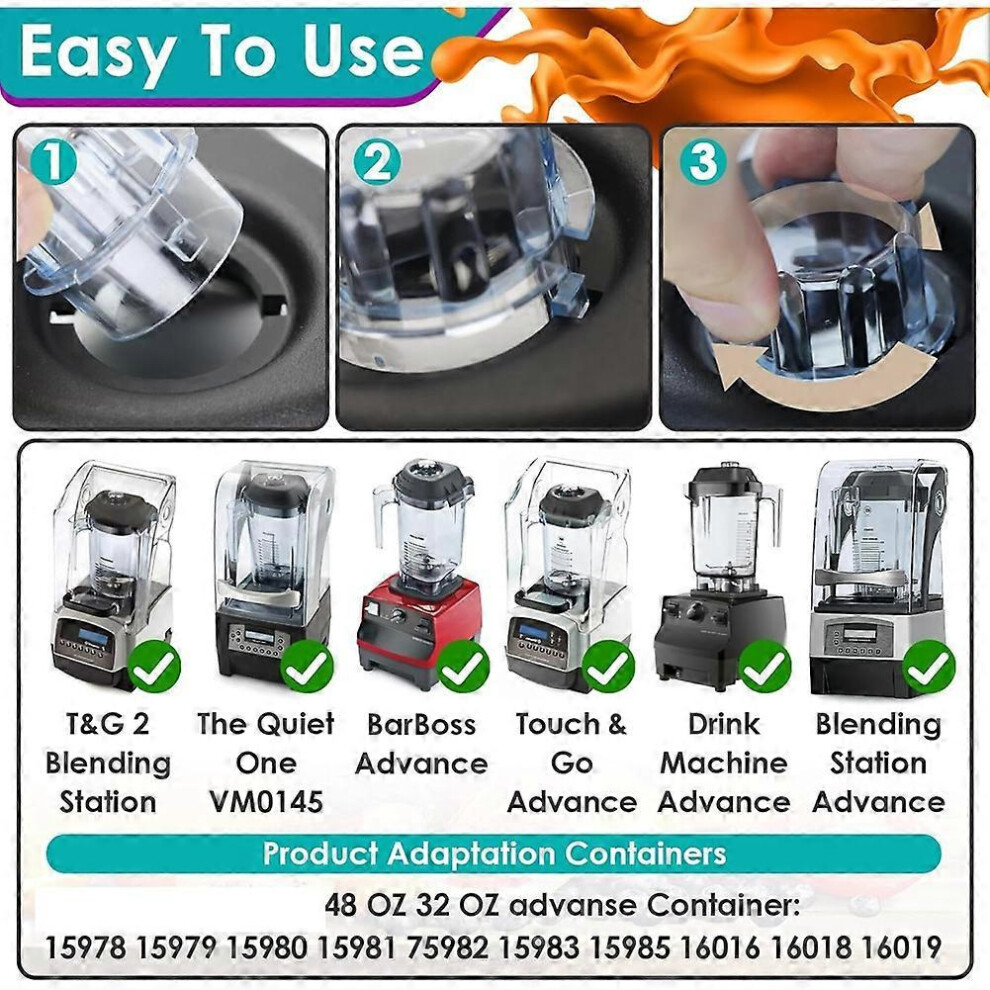 Easy To Use

1

2

3

T&G 2 Blending Station

The Quiet One VM0145

BarBoss Advance

Touch & Go Advance

Drink Machine Advance

Blending Station Advance

Product Adaptation Containers

48 OZ 32 OZ advanse Container:
15978 15979 15980 15981 75982 15983 15985 16016 16018 16019