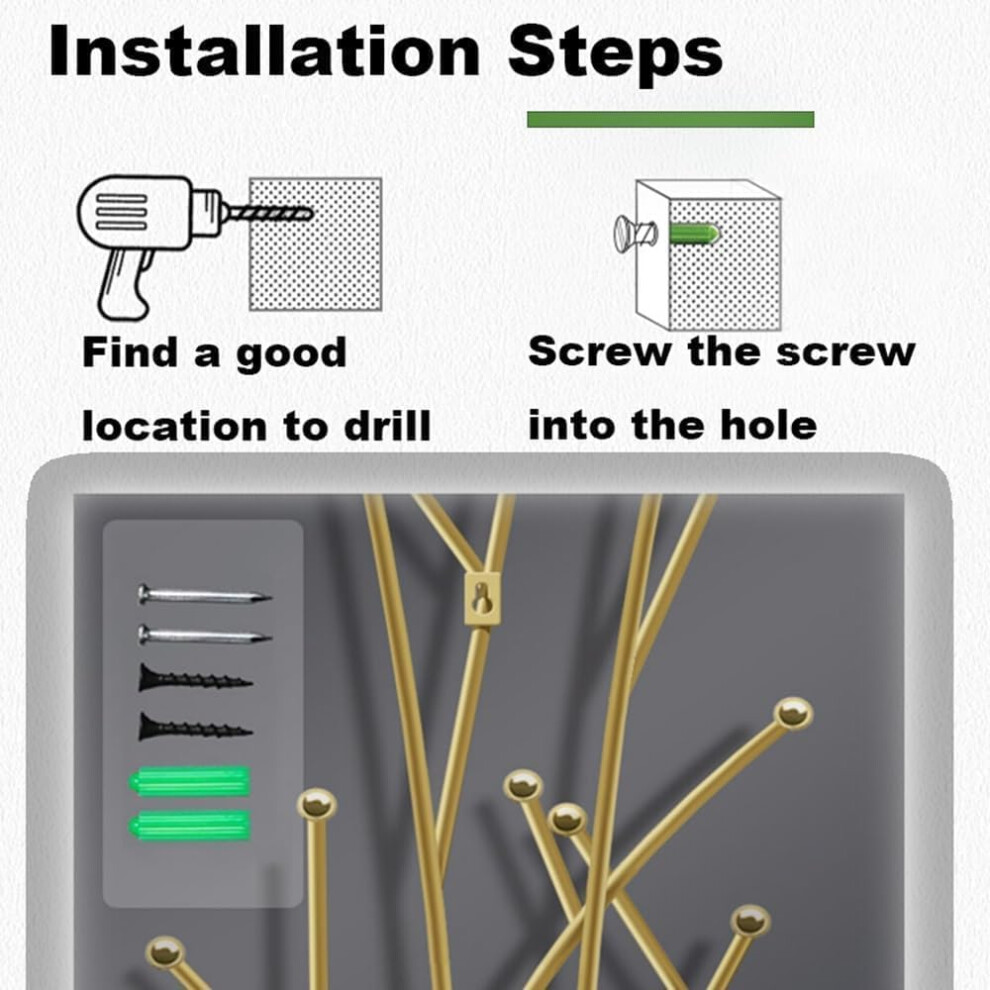 Installation Steps

Find a good location to drill

Screw the screw into the hole