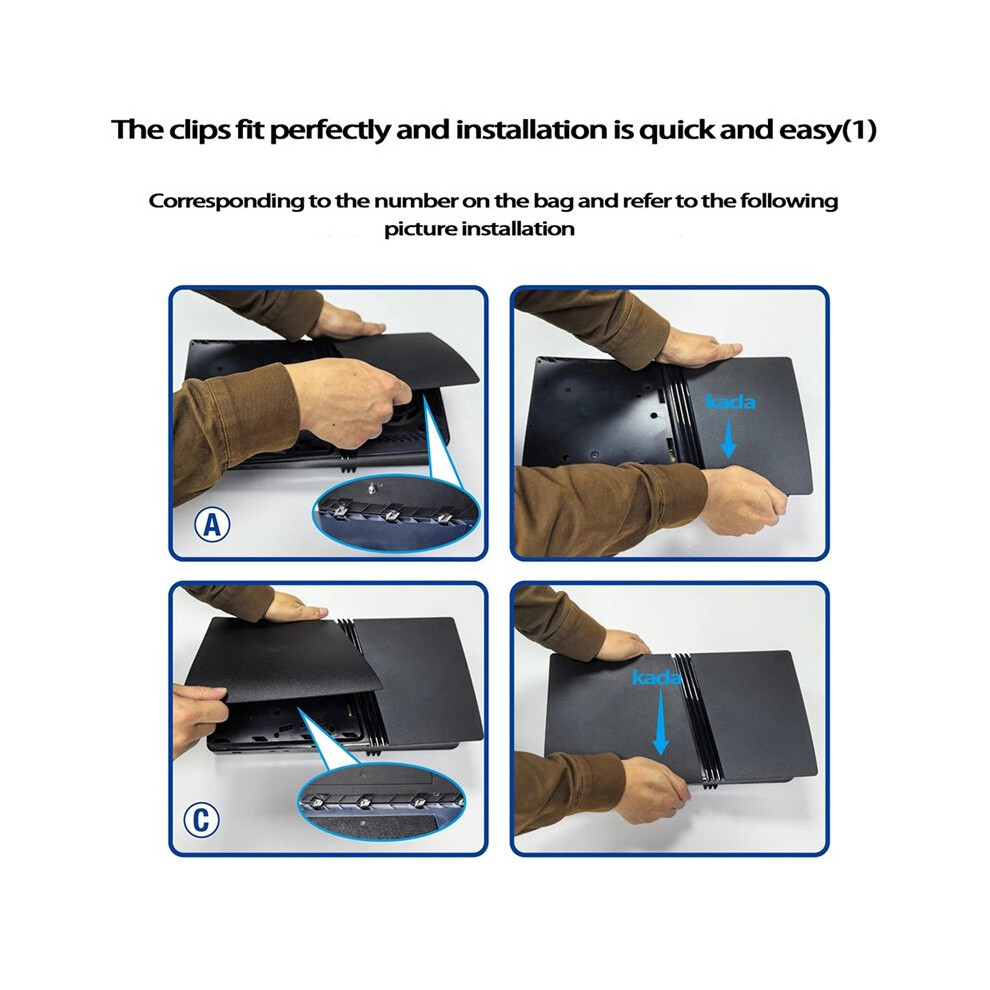 The clips fit perfectly and installation is quick and easy(1)

Corresponding to the number on the bag and refer to the following picture installation

A

kada

C

kada