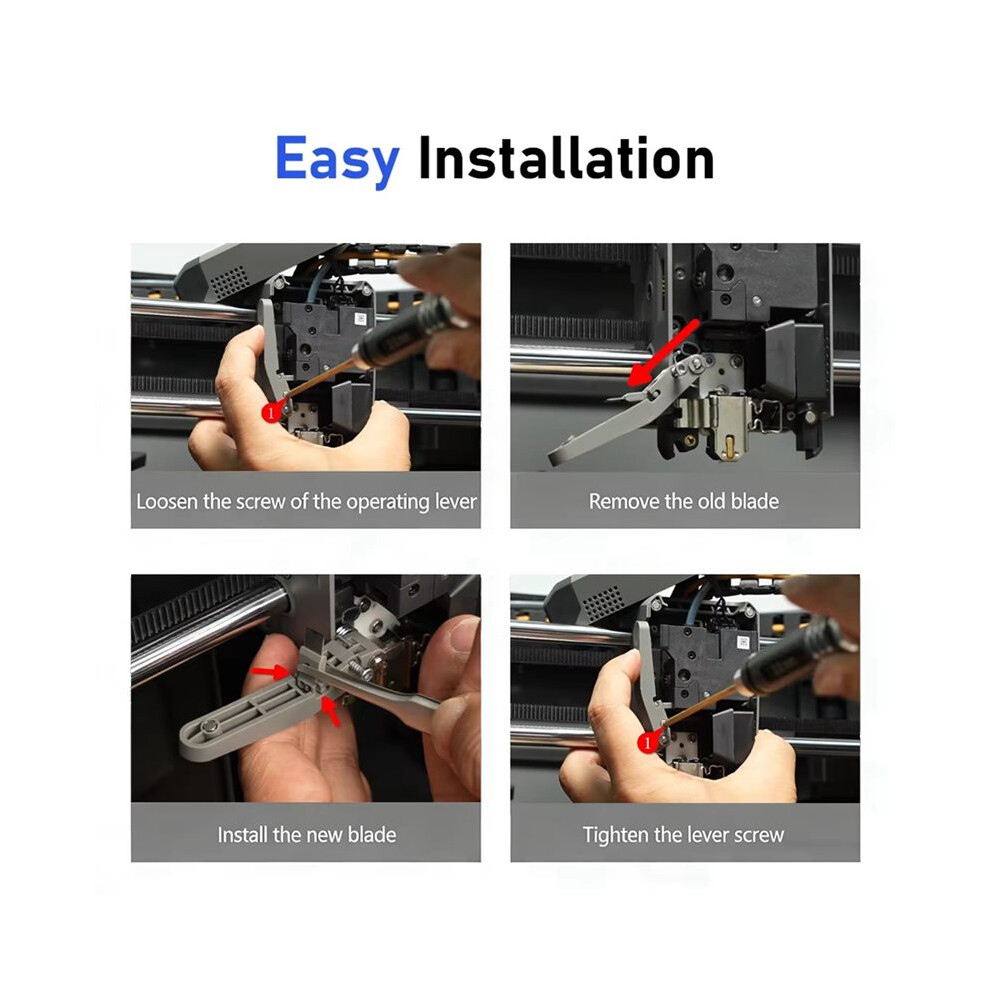 Easy Installation

1

Loosen the screw of the operating lever

Remove the old blade

Install the new blade

1

Tighten the lever screw