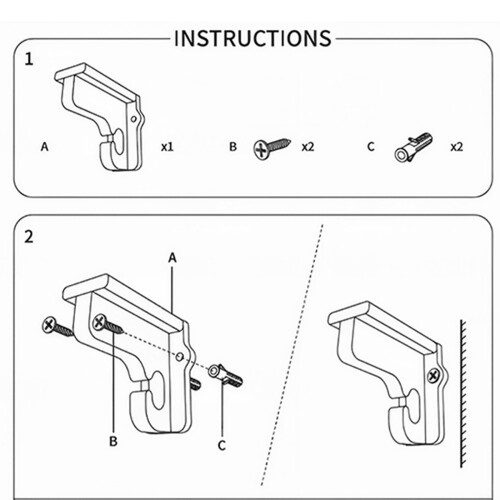 INSTRUCTIONS

1

A x1

B x2

C x2

2

A

B

C