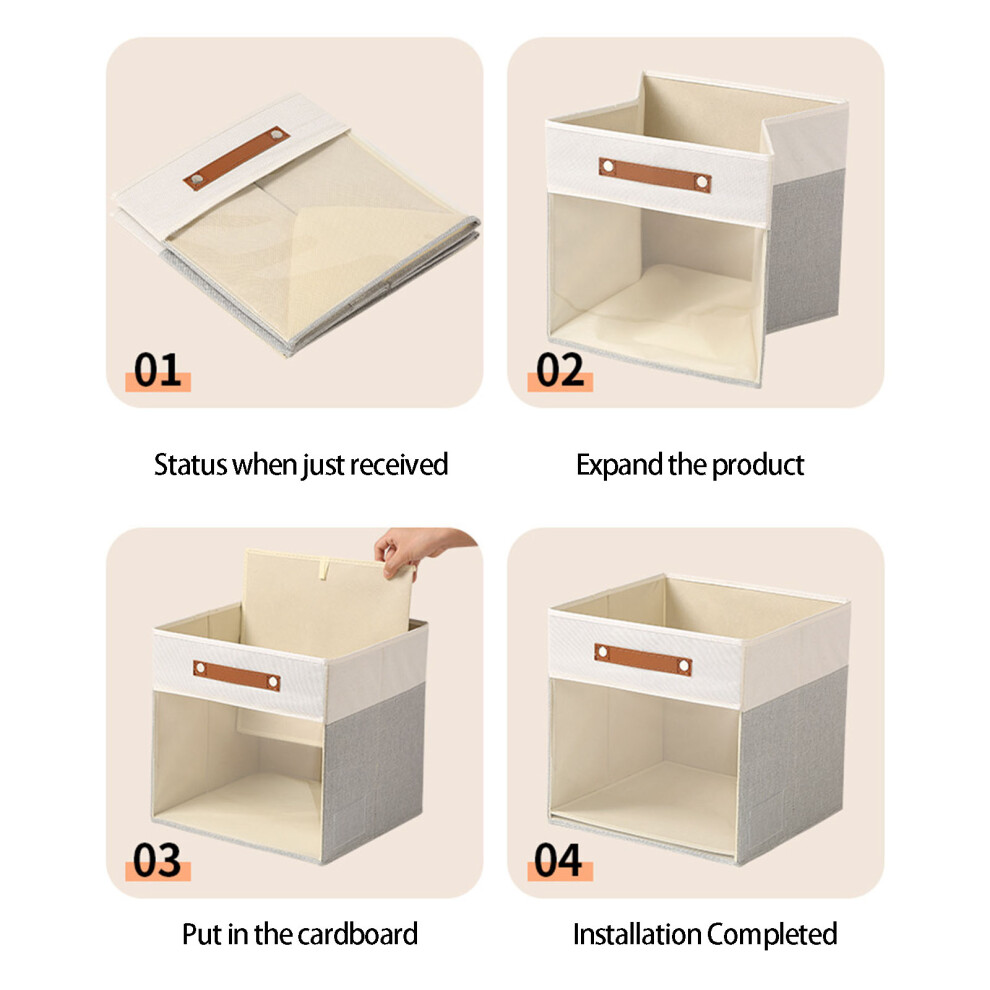 01

Status when just received

02

Expand the product

03

Put in the cardboard

04

Installation Completed