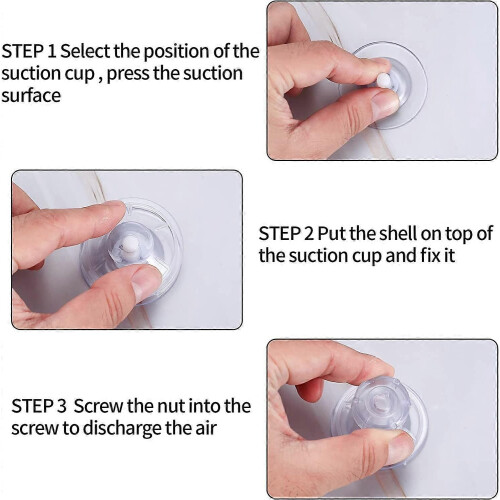 STEP 1 Select the position of the suction cup , press the suction surface

STEP 2 Put the shell on top of the suction cup and fix it

STEP 3  Screw the nut into the screw to discharge the air