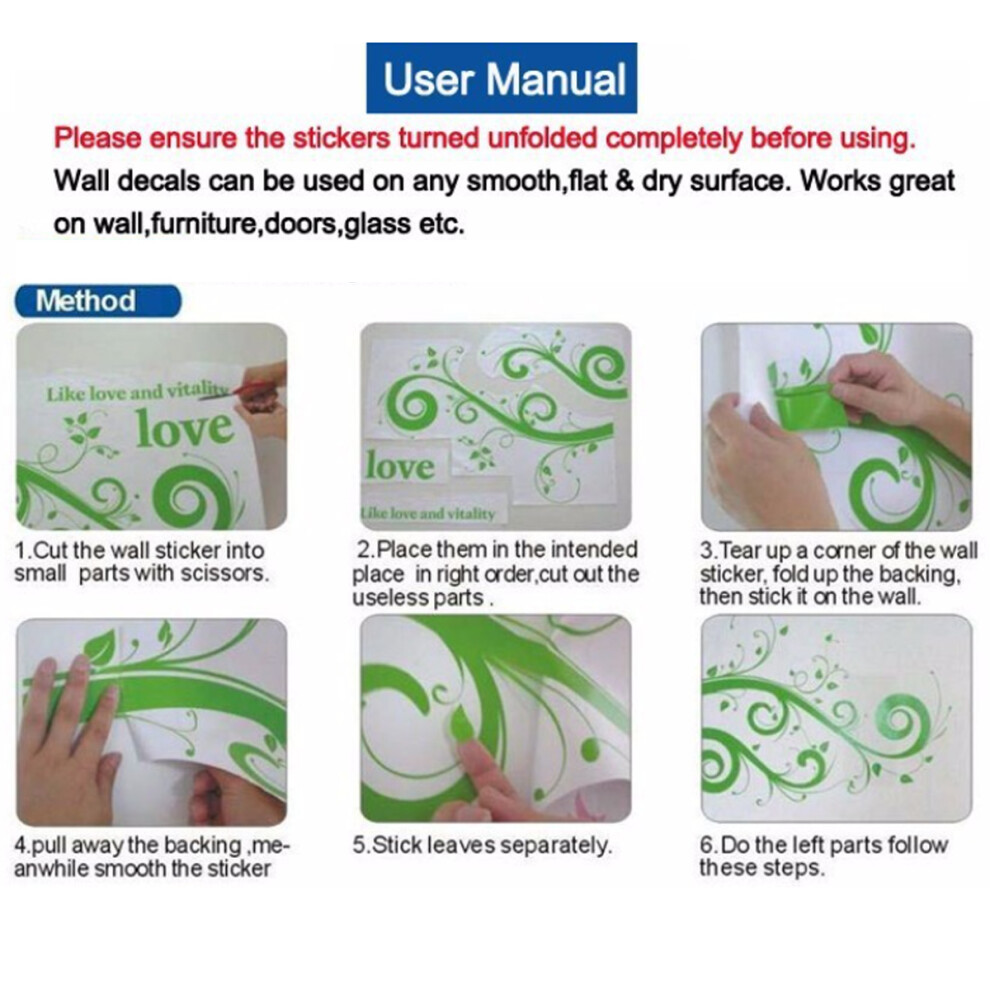 User Manual

Please ensure the stickers turned unfolded completely before using.

Wall decals can be used on any smooth,flat & dry surface. Works great on wall,furniture,doors,glass etc.

Method

Like love and vitality
love

1.Cut the wall sticker into small parts with scissors.

love
Like love and vitality

2.Place them in the intended place in right order,cut out the useless parts .

3.Tear up a corner of the wall sticker, fold up the backing, then stick it on the wall.

4.pull away the backing ,meanwhile smooth the sticker

5.Stick leaves separately.

6.Do the left parts follow these steps.