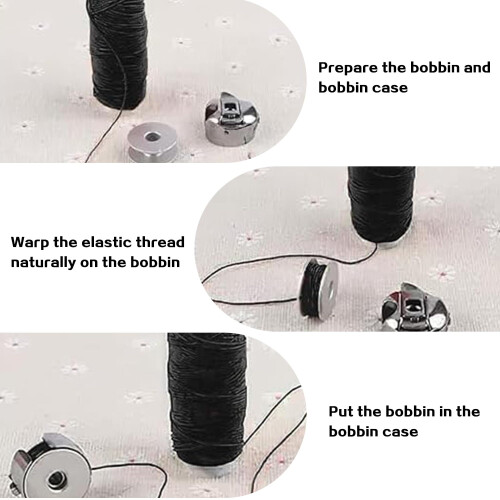 Prepare the bobbin and bobbin case

Warp the elastic thread naturally on the bobbin

Put the bobbin in the bobbin case