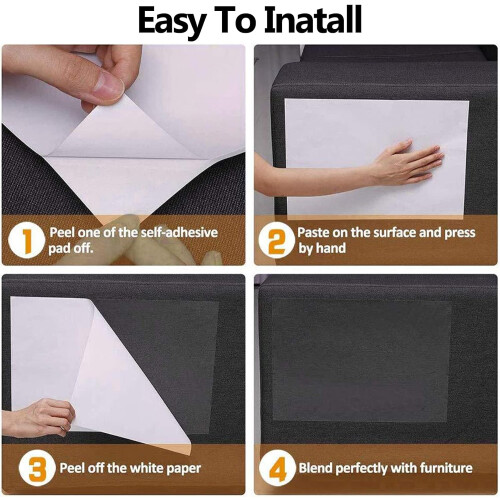 Easy To Inatall

1 Peel one of the self-adhesive pad off.

2 Paste on the surface and press by hand

3 Peel off the white paper

4 Blend perfectly with furniture