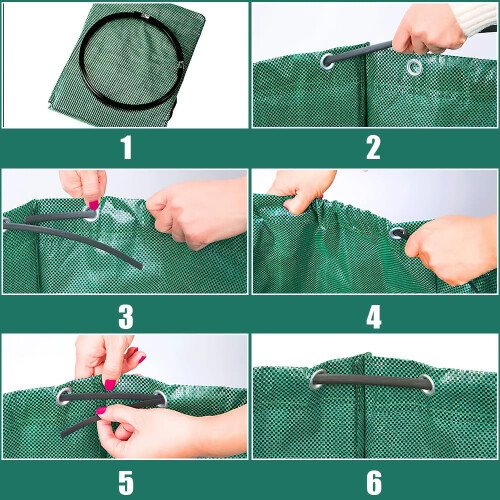 1
2
3
4
5
6