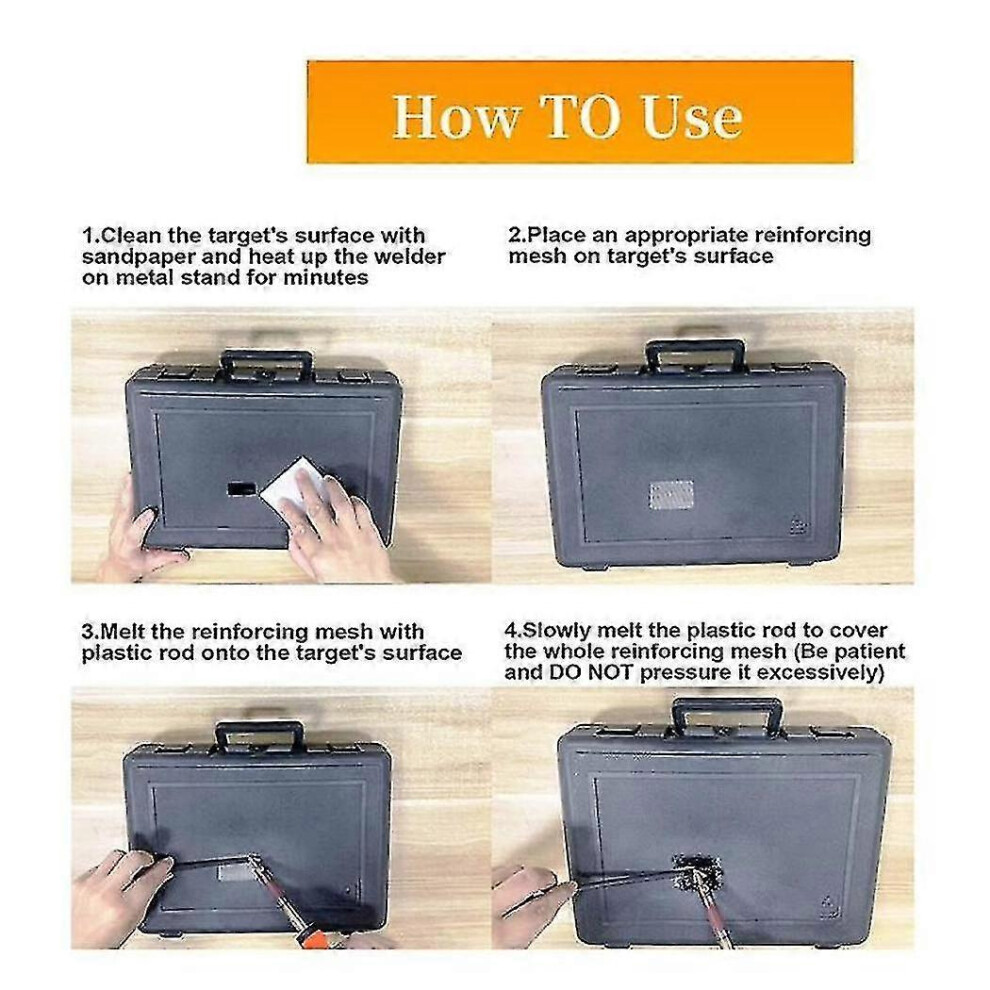 How TO Use

1.Clean the target's surface with sandpaper and heat up the welder on metal stand for minutes

2.Place an appropriate reinforcing mesh on target's surface

3.Melt the reinforcing mesh with plastic rod onto the target's surface

4.Slowly melt the plastic rod to cover the whole reinforcing mesh (Be patient and DO NOT pressure it excessively)