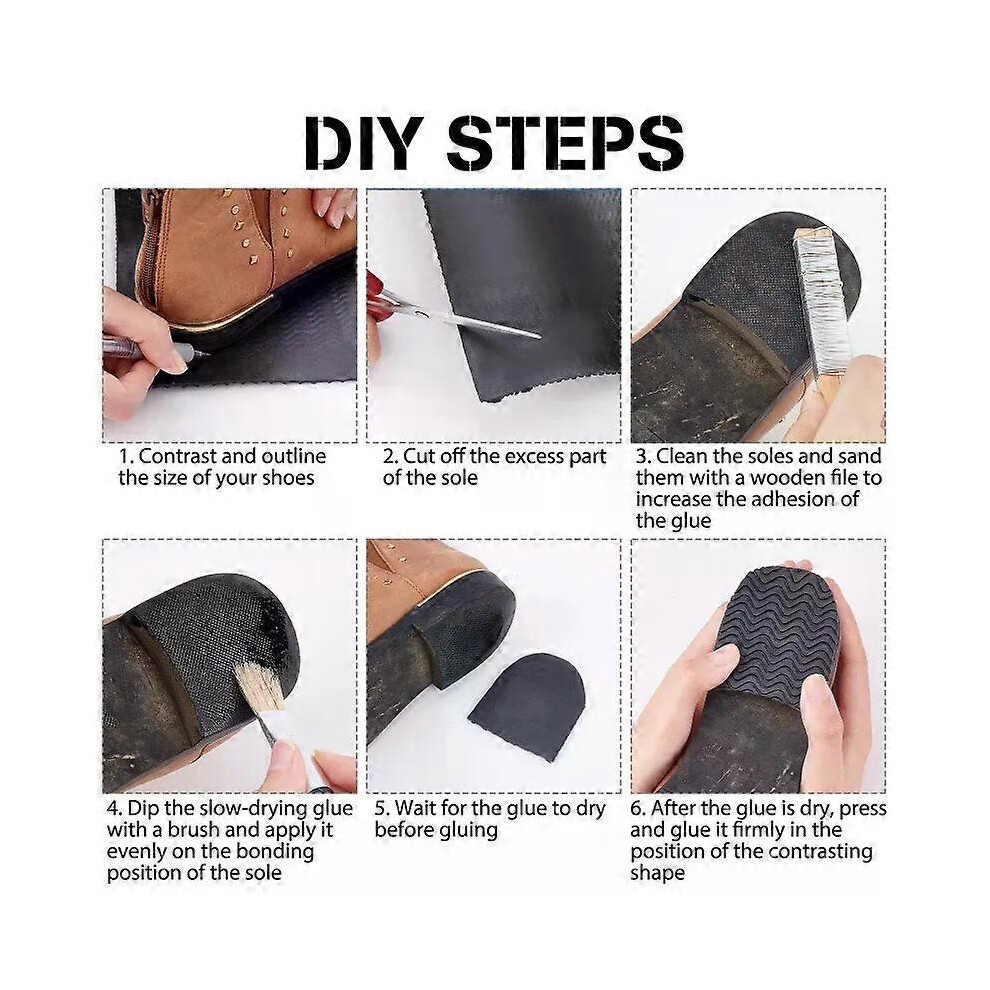 DIY STEPS

1. Contrast and outline the size of your shoes

2. Cut off the excess part of the sole

3. Clean the soles and sand them with a wooden file to increase the adhesion of the glue

4. Dip the slow-drying glue with a brush and apply it evenly on the bonding position of the sole

5. Wait for the glue to dry before gluing

6. After the glue is dry, press and glue it firmly in the position of the contrasting shape