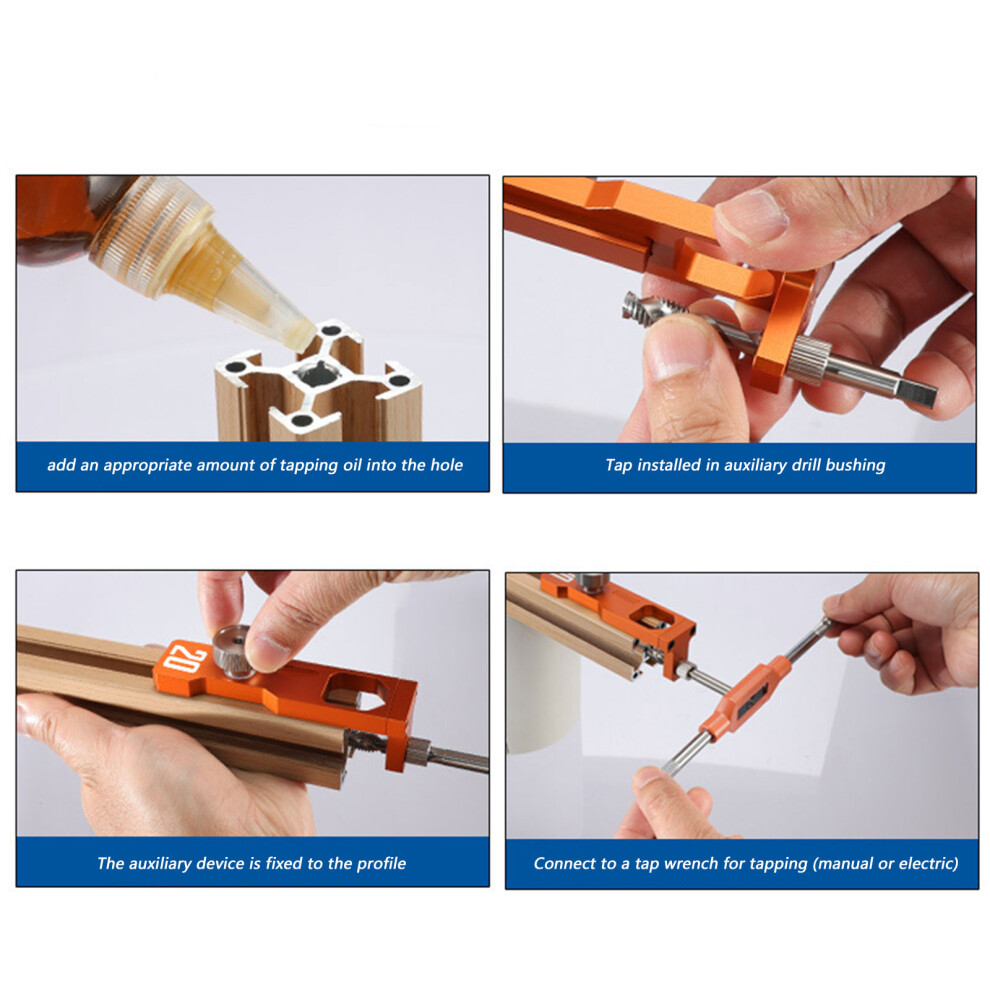 add an appropriate amount of tapping oil into the hole

Tap installed in auxiliary drill bushing

20

The auxiliary device is fixed to the profile

Connect to a tap wrench for tapping (manual or electric)