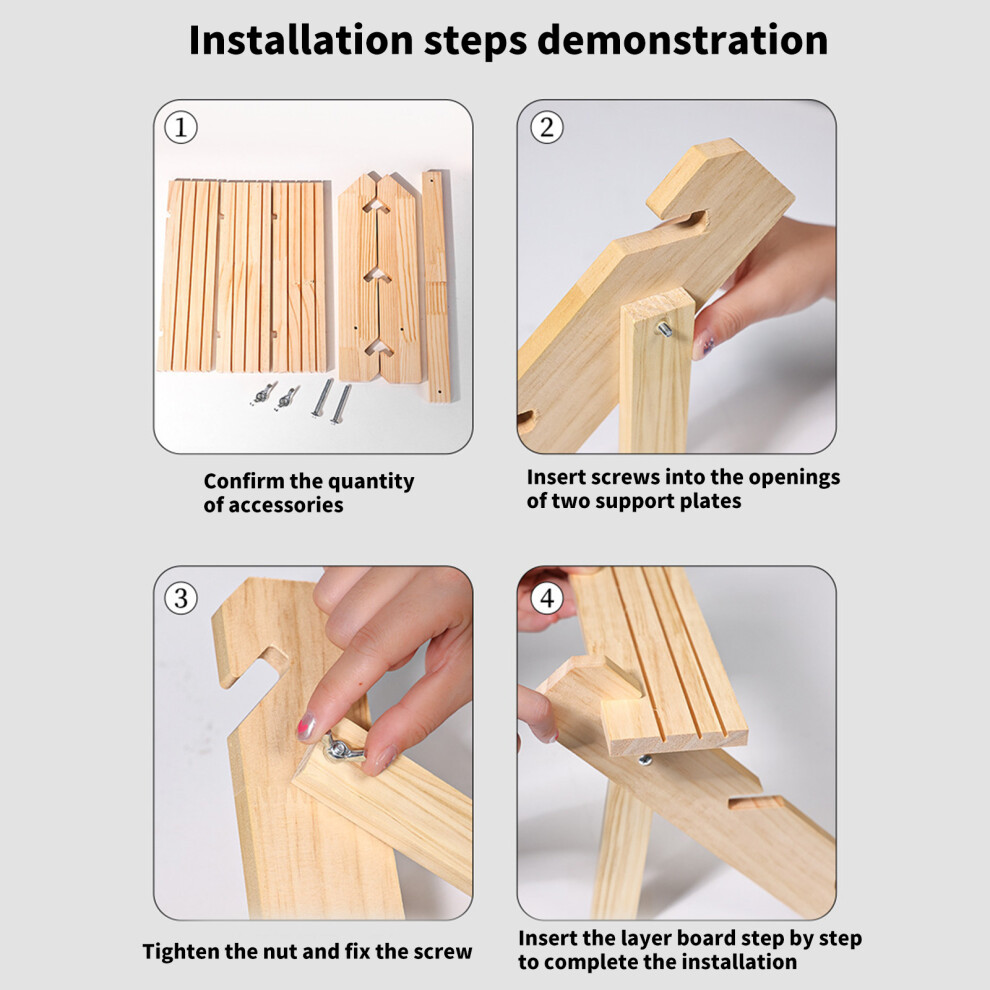 Installation steps demonstration

①

Confirm the quantity of accessories

②

Insert screws into the openings of two support plates

③

Tighten the nut and fix the screw

④

Insert the layer board step by step to complete the installation