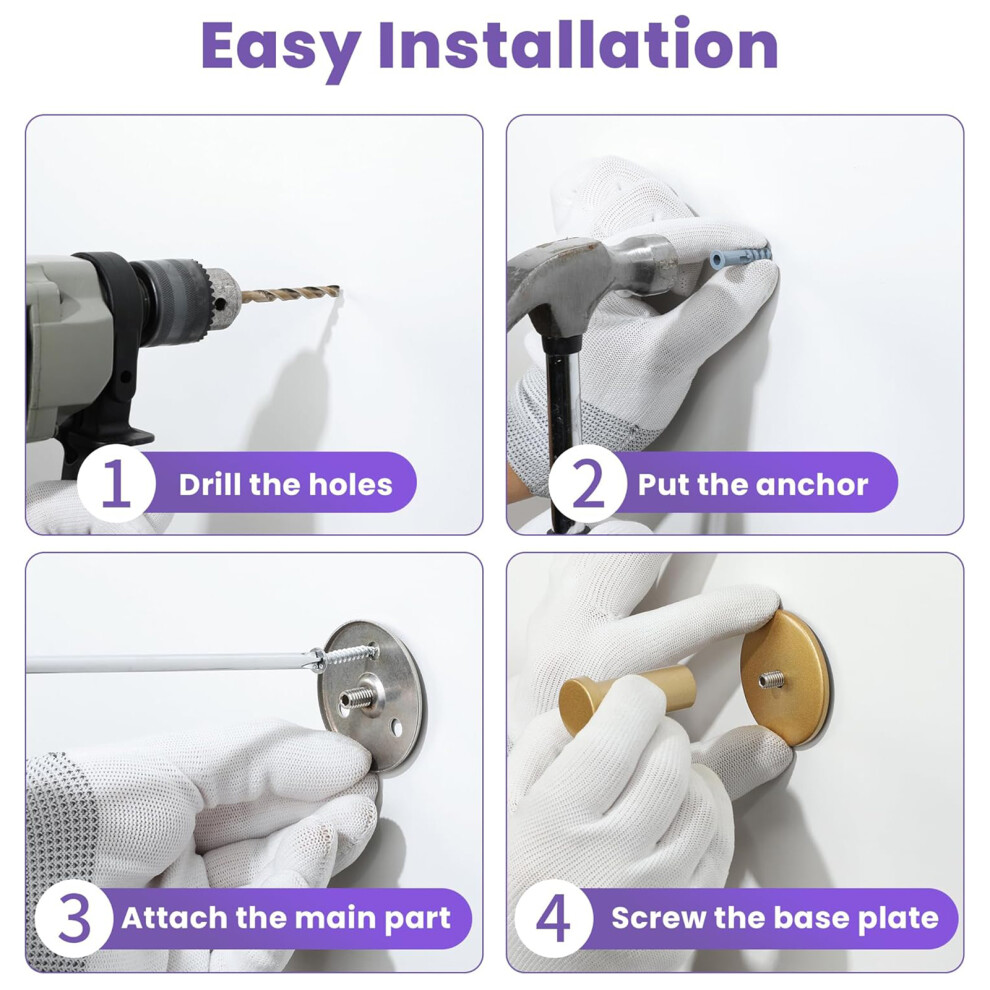 Easy Installation

1 Drill the holes

2 Put the anchor

3 Attach the main part

4 Screw the base plate