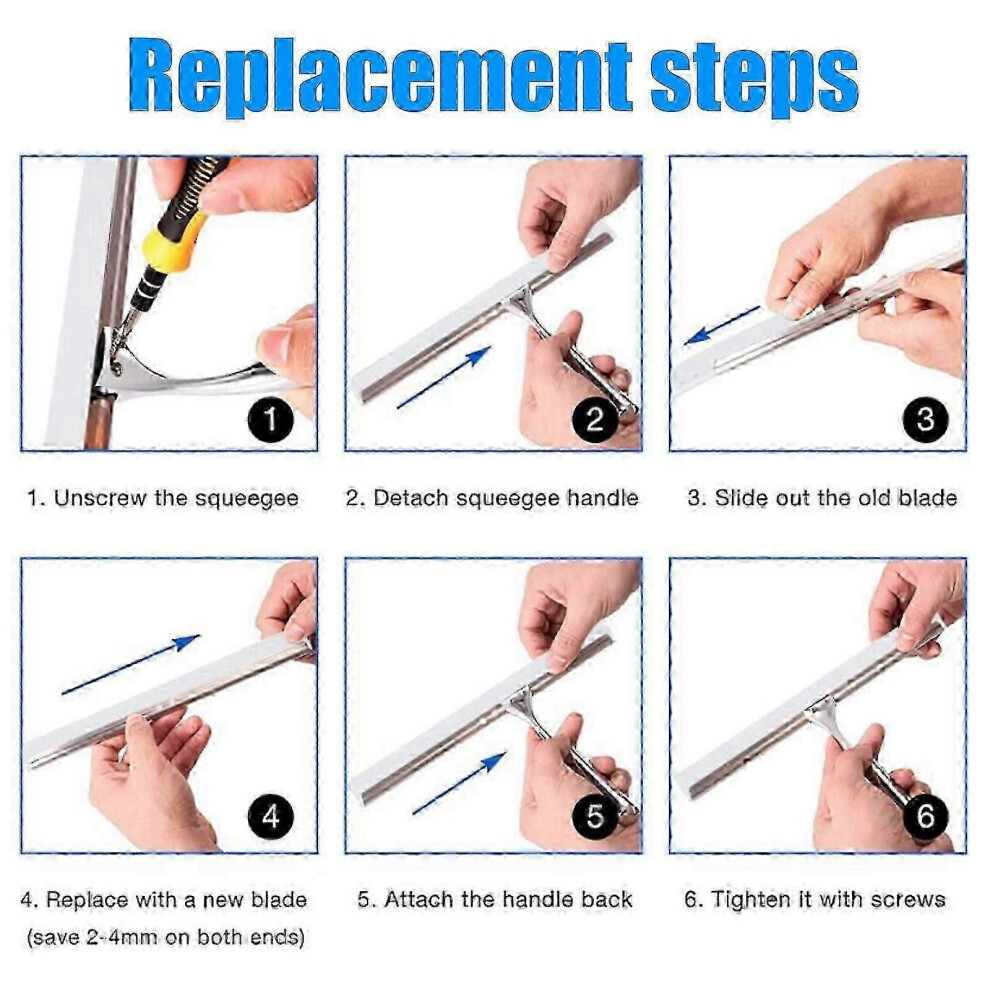 Replacement steps

1

2

3

1. Unscrew the squeegee

2. Detach squeegee handle

3. Slide out the old blade

4

5

6

4. Replace with a new blade (save 2-4mm on both ends)

5. Attach the handle back

6. Tighten it with screws