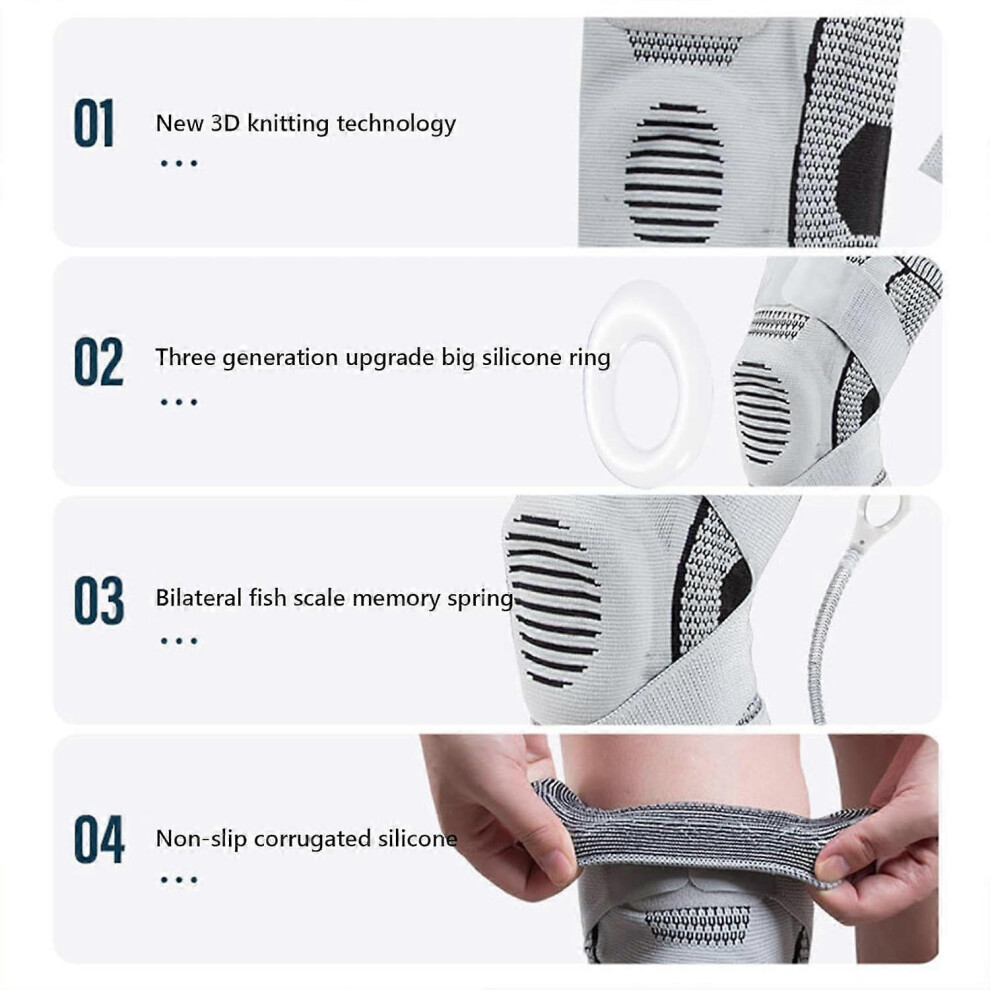 01 New 3D knitting technology
...

02 Three generation upgrade big silicone ring
...

03 Bilateral fish scale memory spring
...

04 Non-slip corrugated silicone
...