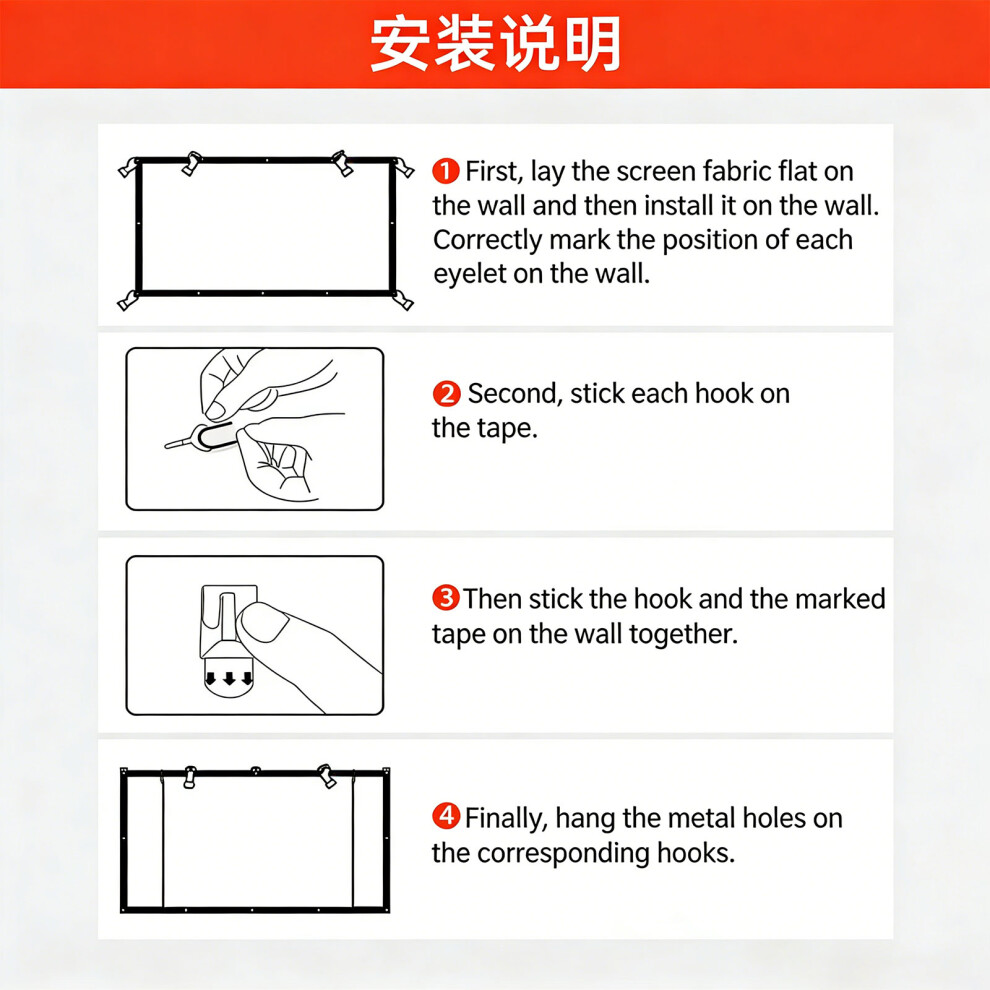 安装说明

❶ First, lay the screen fabric flat on the wall and then install it on the wall. Correctly mark the position of each eyelet on the wall.

❷ Second, stick each hook on the tape.

❸ Then stick the hook and the marked tape on the wall together.

❹ Finally, hang the metal holes on the corresponding hooks.