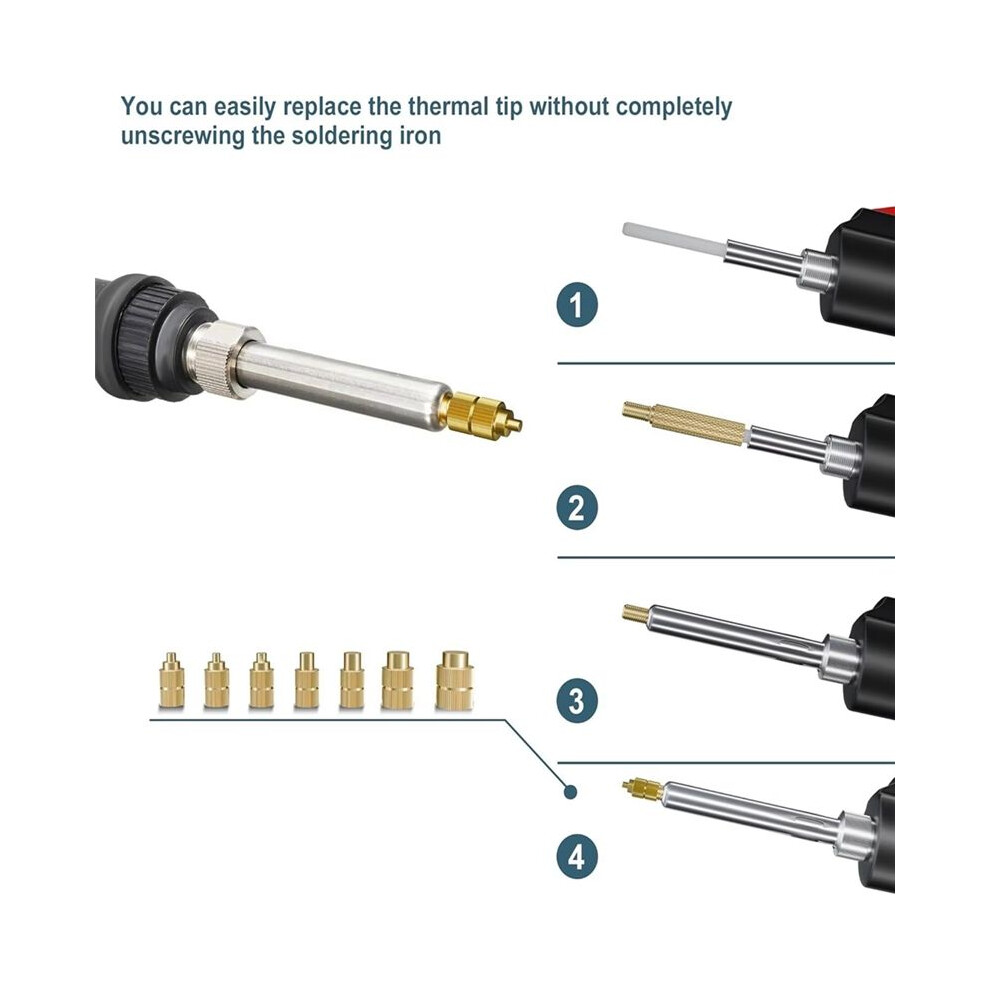 You can easily replace the thermal tip without completely unscrewing the soldering iron

1

2

3

4