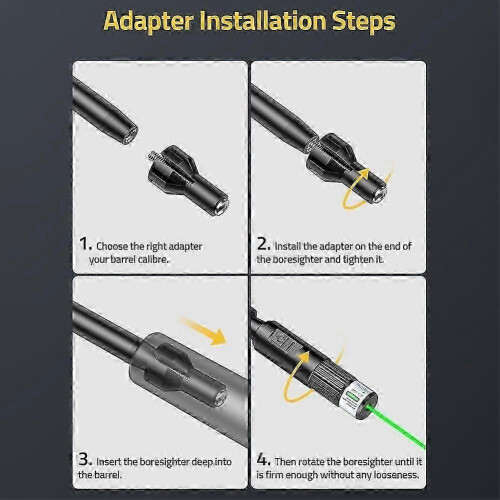 Adapter Installation Steps

1. Choose the right adapter your barrel calibre.

2. Install the adapter on the end of the boresighter and tighten it.

3. Insert the boresighter deep into the barrel.

4. Then rotate the boresighter until it is firm enough without any looseness.