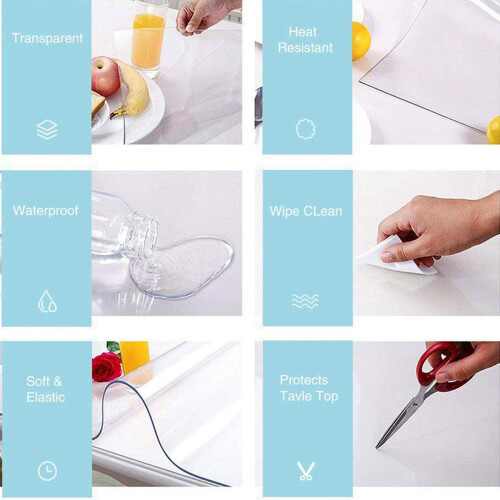 Transparent

Heat Resistant

Waterproof

Wipe CLean

Soft & Elastic

Protects Tavle Top