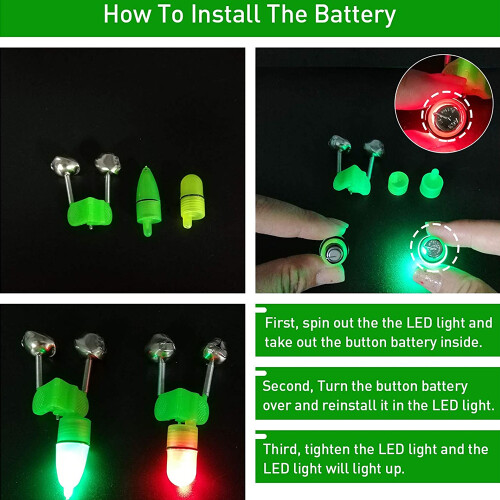 How To Install The Battery

First, spin out the the LED light and take out the button battery inside.

Second, Turn the button battery over and reinstall it in the LED light.

Third, tighten the LED light and the LED light will light up.