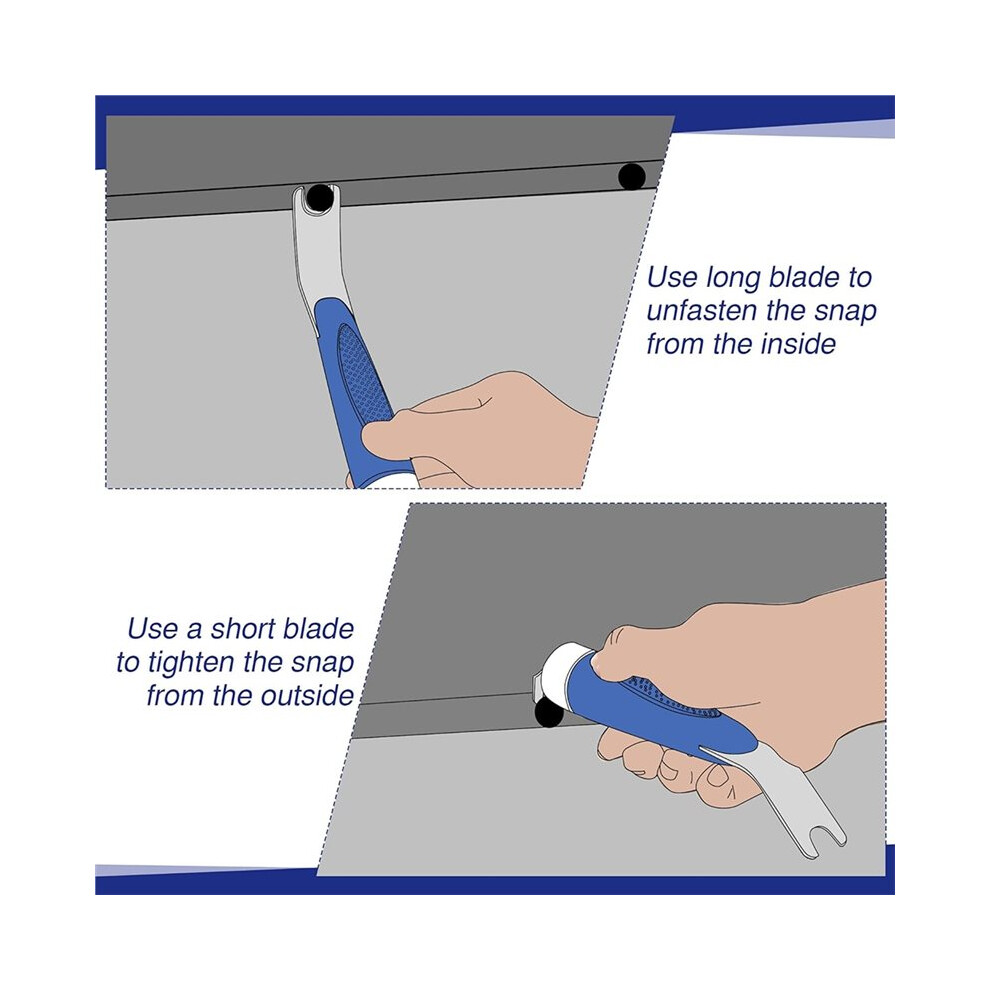 Use long blade to unfasten the snap from the inside

Use a short blade to tighten the snap from the outside