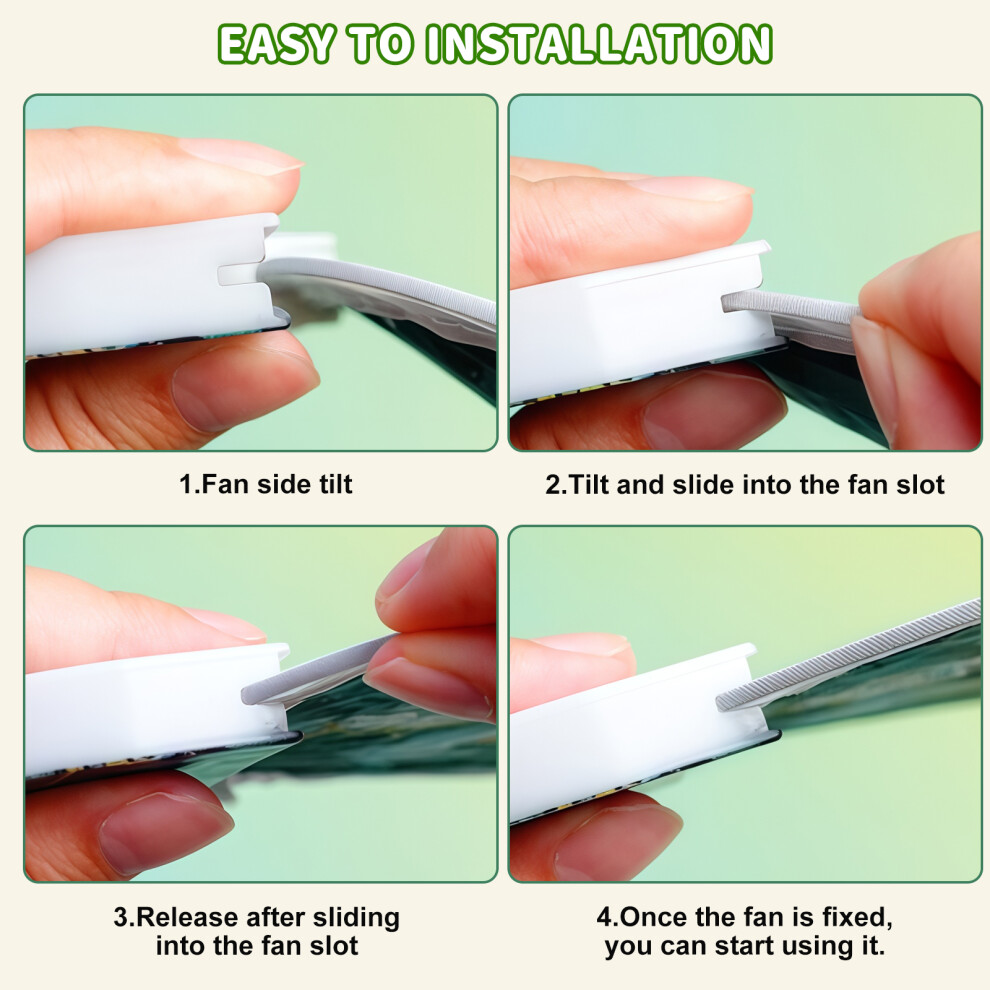 EASY TO INSTALLATION

1.Fan side tilt

2.Tilt and slide into the fan slot

3.Release after sliding into the fan slot

4.Once the fan is fixed, you can start using it.