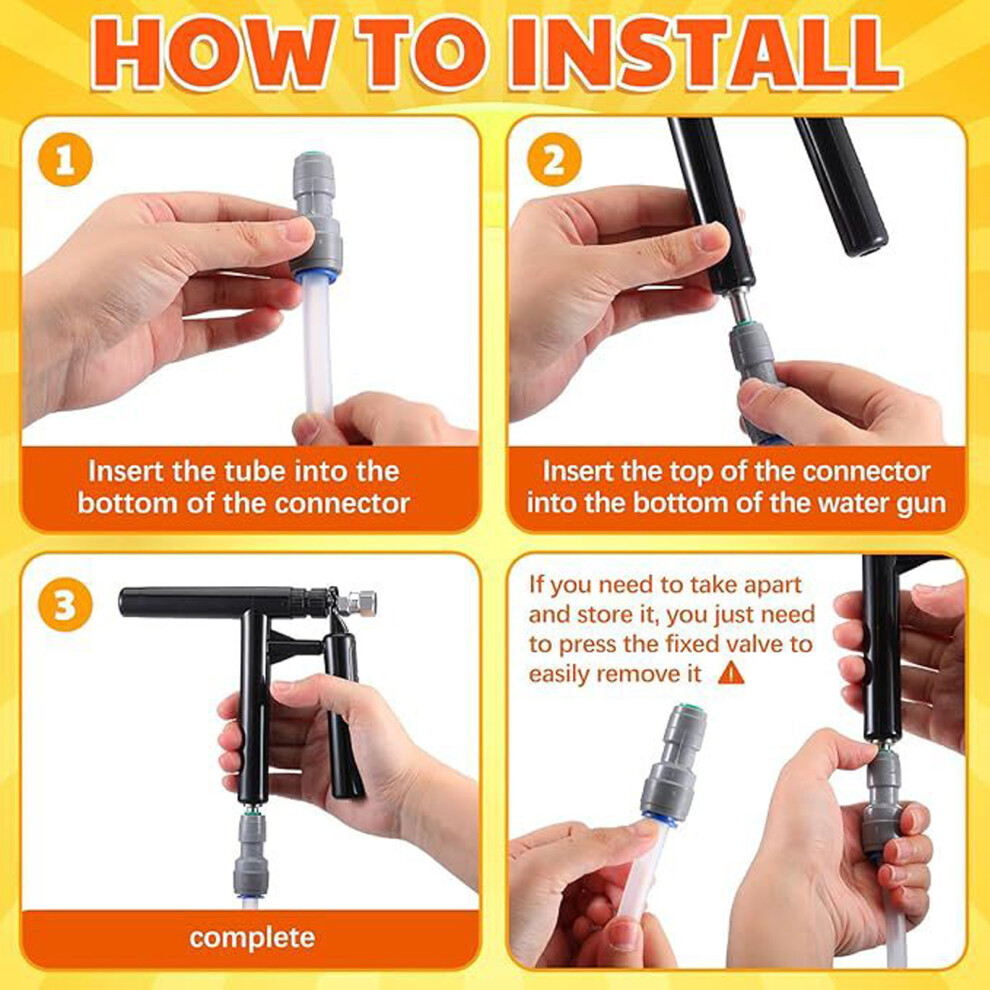 HOW TO INSTALL

1

Insert the tube into the bottom of the connector

2

Insert the top of the connector into the bottom of the water gun

3

complete

If you need to take apart and store it, you just need to press the fixed valve to easily remove it