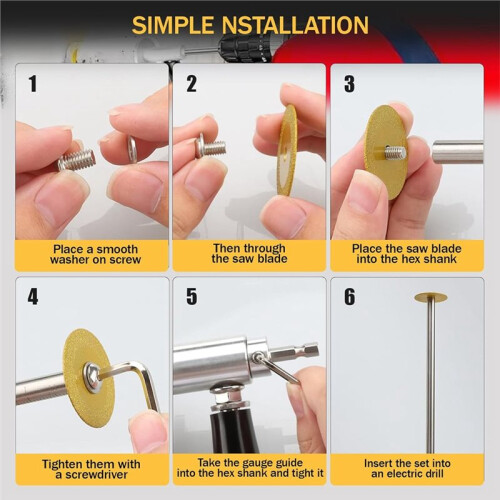 SIMPLE NSTALLATION

1

Place a smooth washer on screw

2

Then through the saw blade

3

Place the saw blade into the hex shank

4

Tighten them with a screwdriver

5

Take the gauge guide into the hex shank and tight it

6

Insert the set into an electric drill